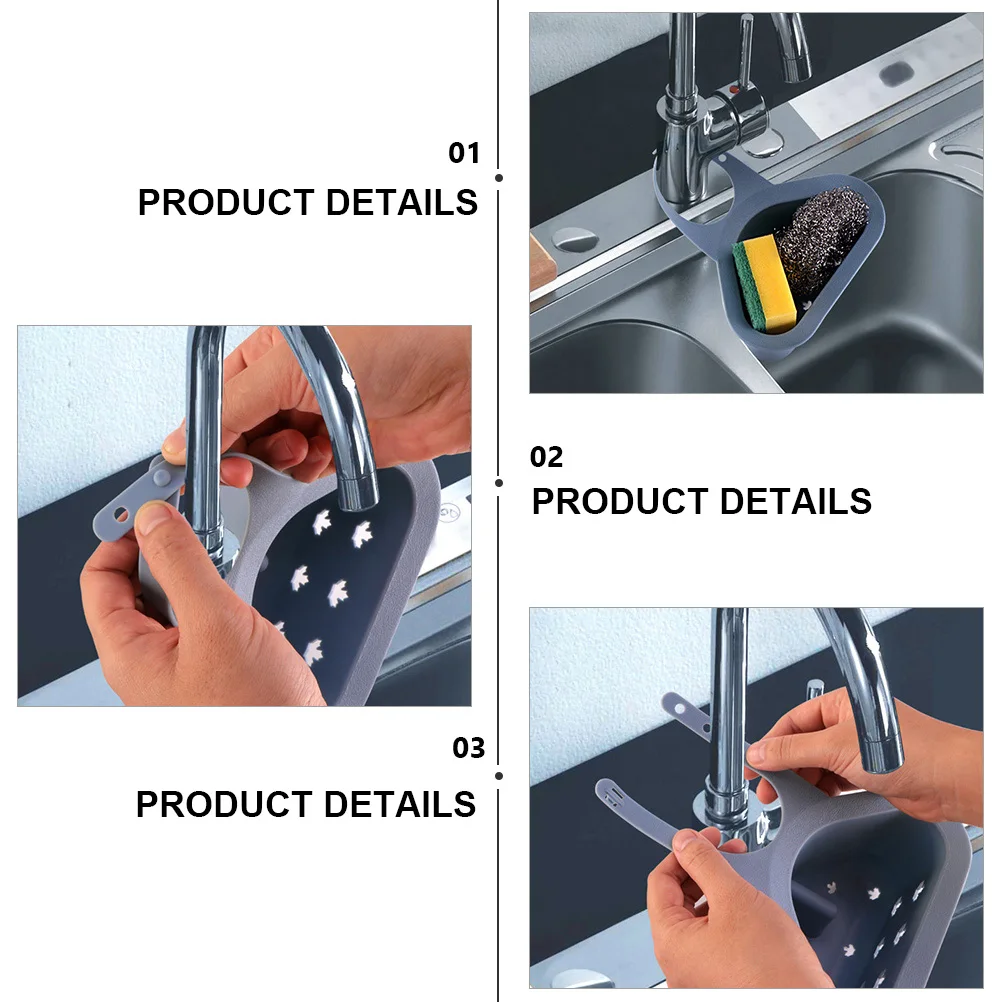 01
PRODUCT DETAILS

02
PRODUCT DETAILS

03
PRODUCT DETAILS