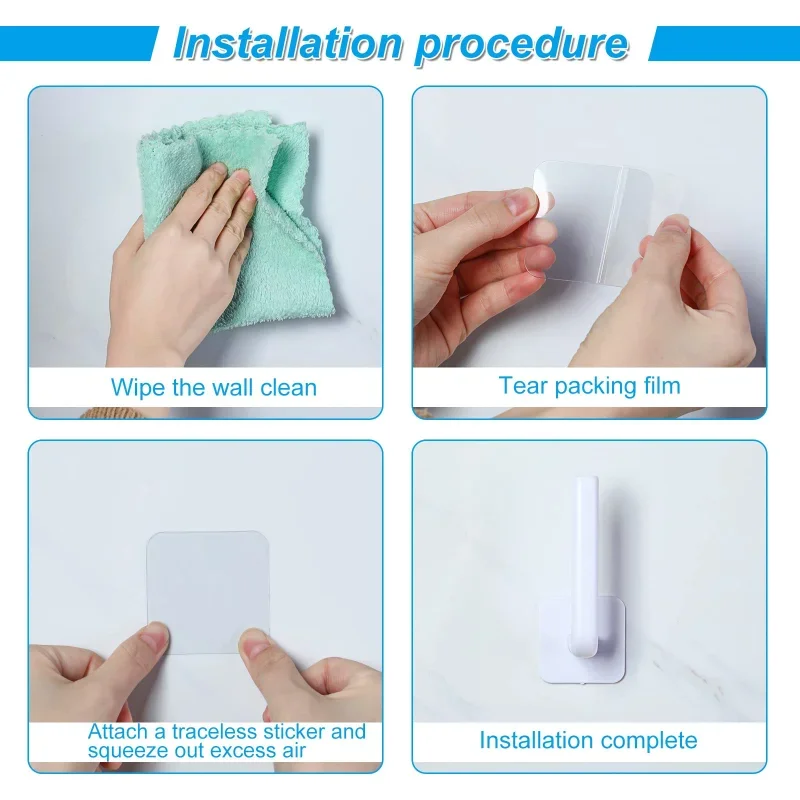 Installation procedure

Wipe the wall clean

Tear packing film

Attach a traceless sticker and squeeze out excess air

Installation complete