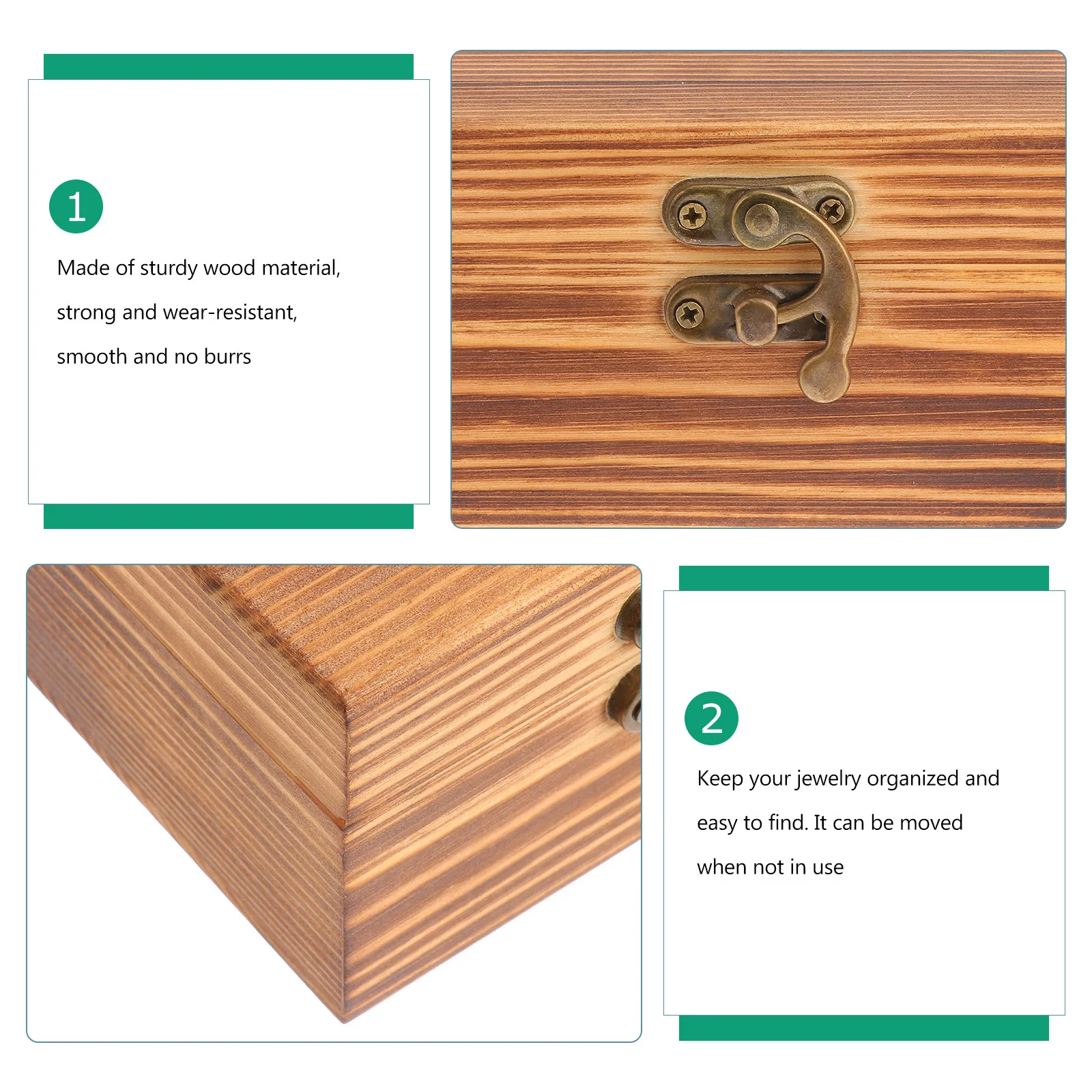 1

Made of sturdy wood material, strong and wear-resistant, smooth and no burrs

2

Keep your jewelry organized and easy to find. It can be moved when not in use