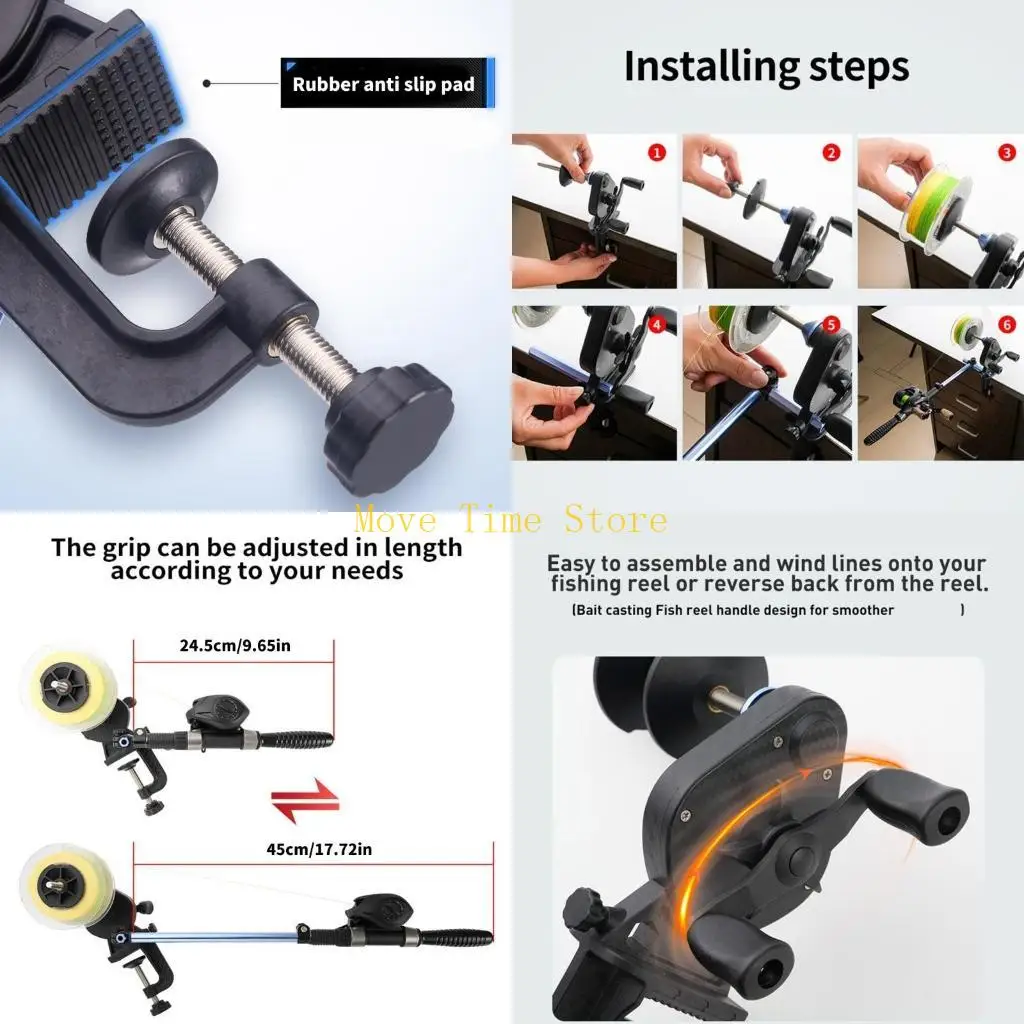 Rubber anti slip pad

Installing steps

1 2 3 4 5 6

Move Time Store

The grip can be adjusted in length according to your needs

24.5cm/9.65in

45cm/17.72in

Easy to assemble and wind lines onto your fishing reel or reverse back from the reel.

(Bait casting Fish reel handle design for smoother )