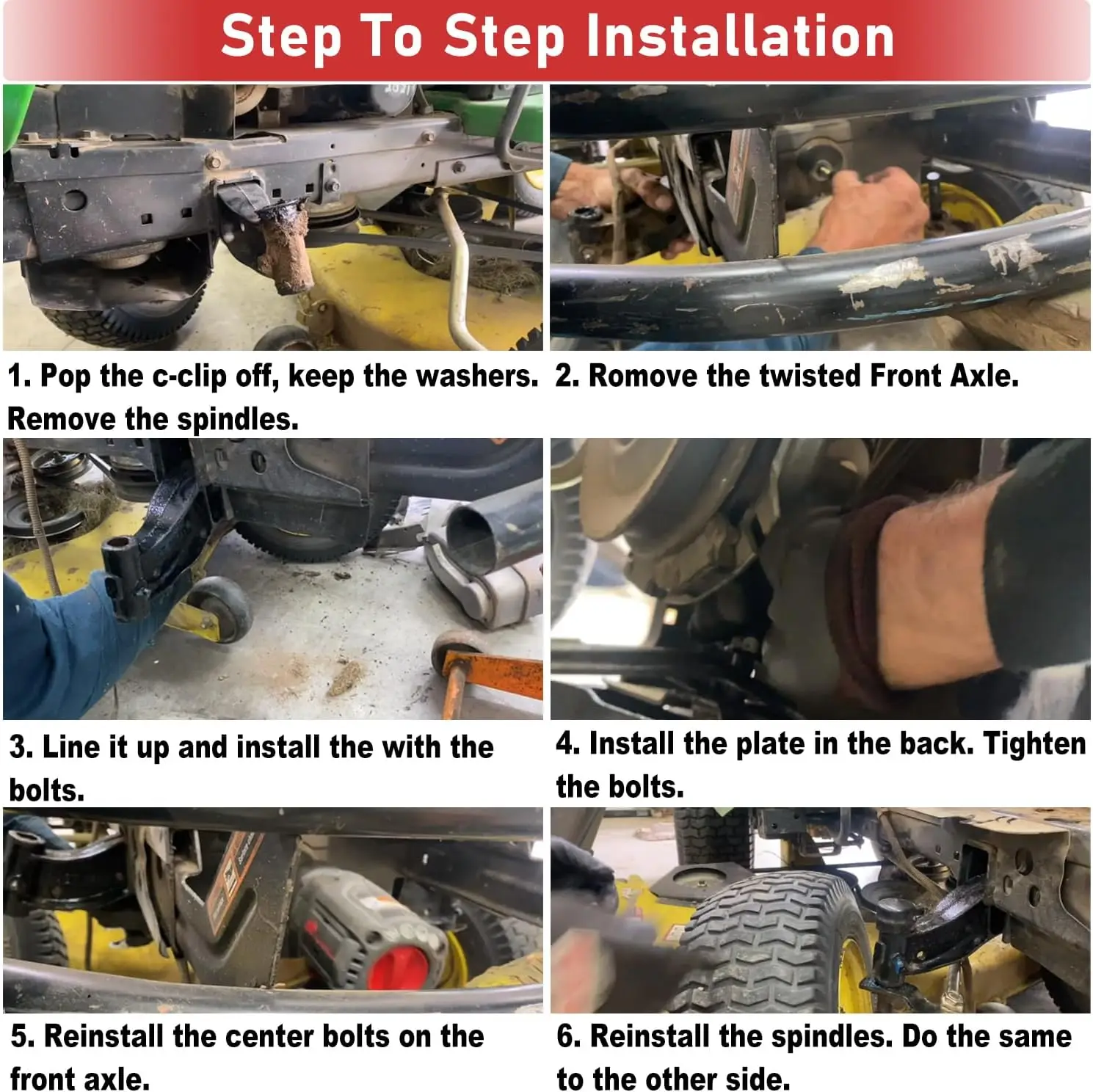 Step To Step Installation

1. Pop the c-clip off, keep the washers. Remove the spindles.

2. Romove the twisted Front Axle.

3. Line it up and install the with the bolts.

4. Install the plate in the back. Tighten the bolts.

5. Reinstall the center bolts on the front axle.

6. Reinstall the spindles. Do the same to the other side.