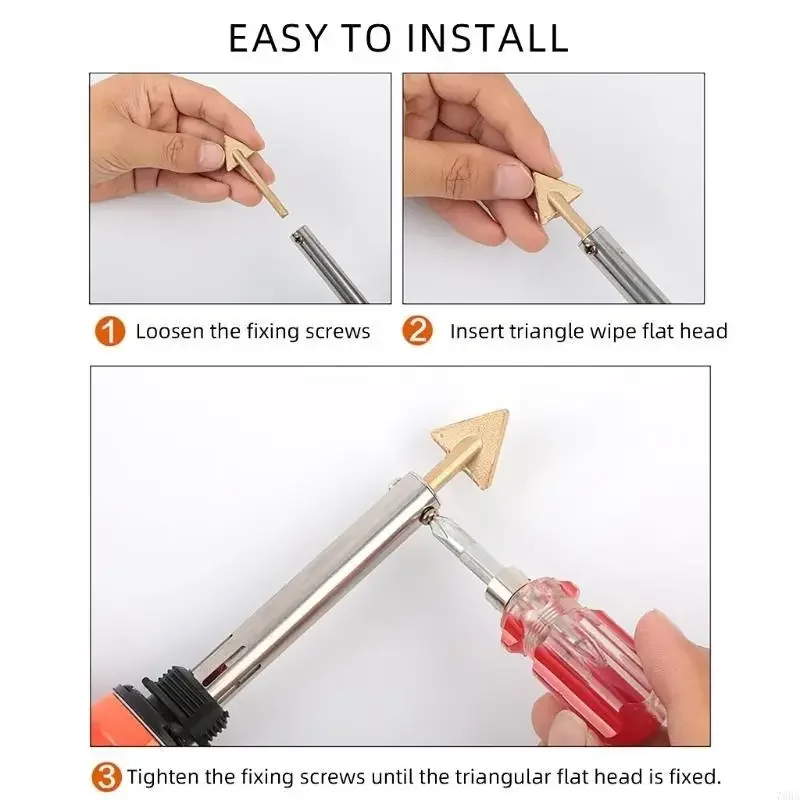 EASY TO INSTALL

1 Loosen the fixing screws

2 Insert triangle wipe flat head

3 Tighten the fixing screws until the triangular flat head is fixed.