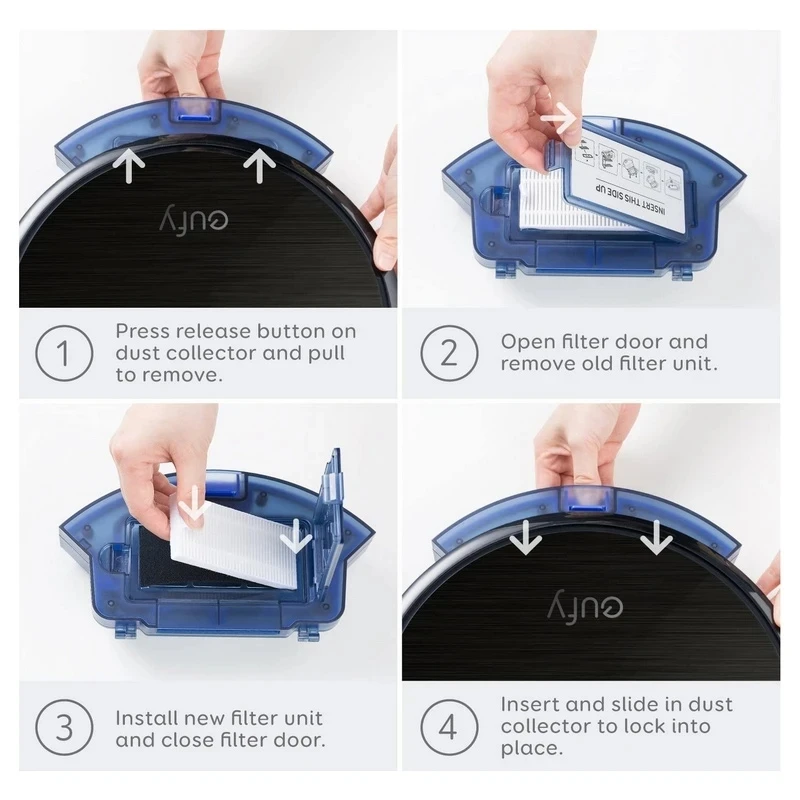 eufy

1 Press release button on dust collector and pull to remove.

INSERT THIS SIDE UP

2 Open filter door and remove old filter unit.

3 Install new filter unit and close filter door.

eufy

4 Insert and slide in dust collector to lock into place.