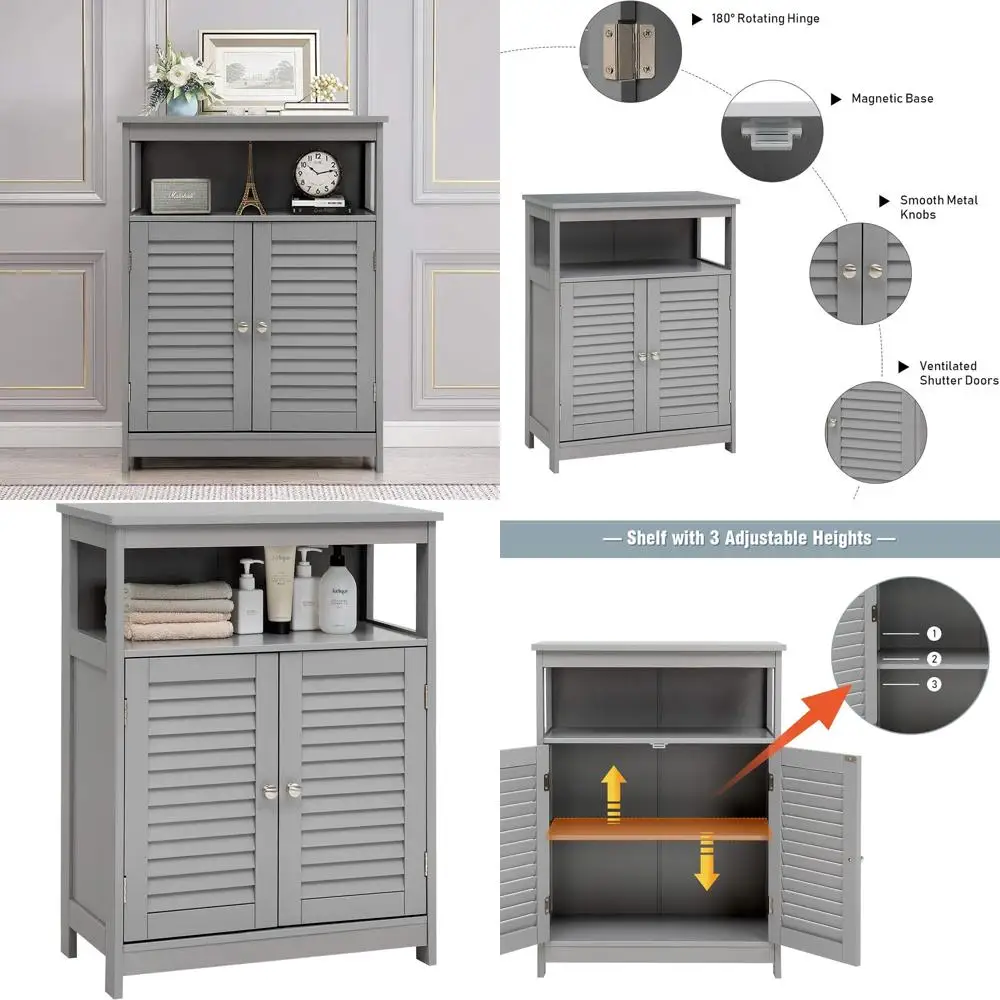 180° Rotating Hinge

Magnetic Base

Smooth Metal Knobs

Ventilated Shutter Doors

— Shelf with 3 Adjustable Heights —

1
2
3