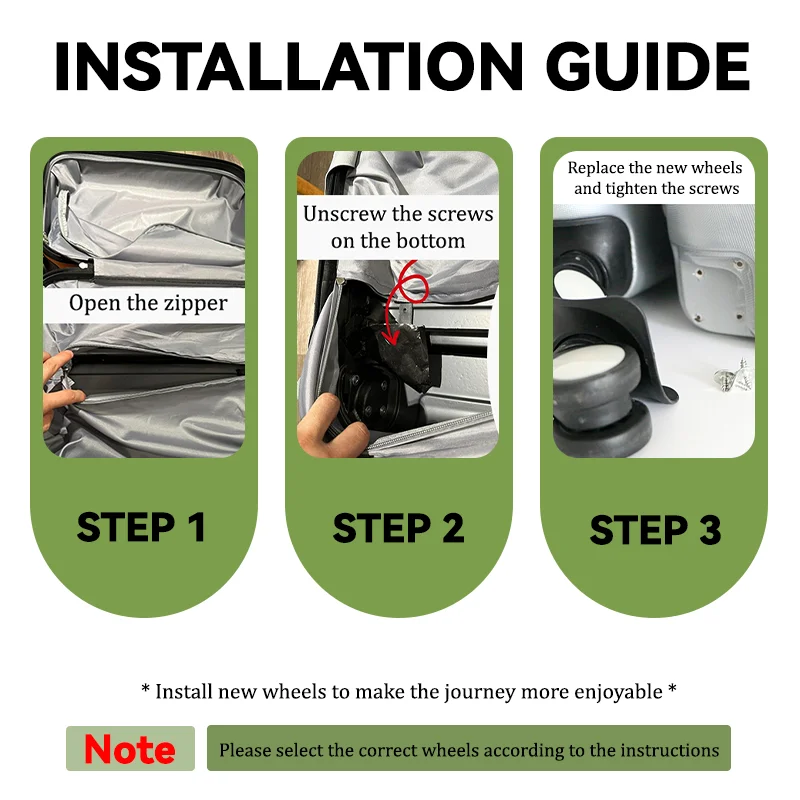 INSTALLATION GUIDE

Open the zipper

STEP 1

Unscrew the screws on the bottom

STEP 2

Replace the new wheels and tighten the screws

STEP 3

* Install new wheels to make the journey more enjoyable *

Note

Please select the correct wheels according to the instructions