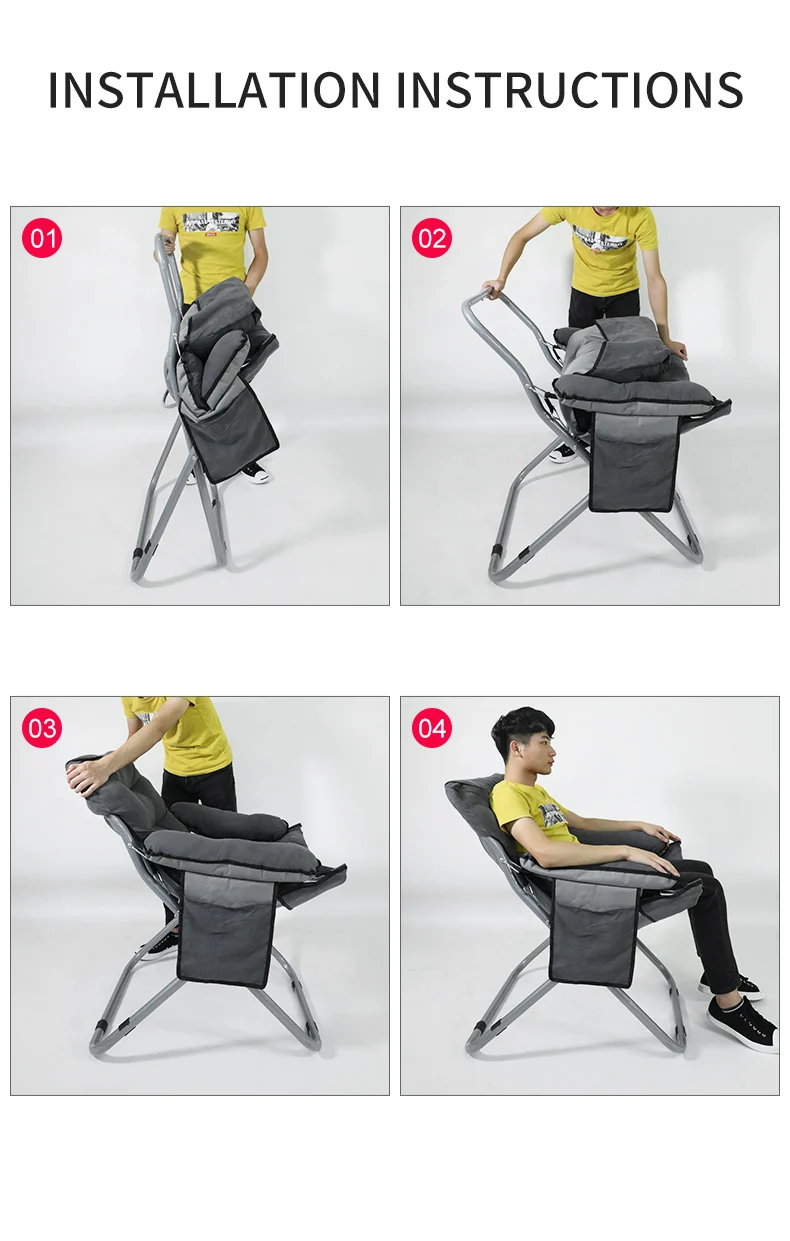 INSTALLATION INSTRUCTIONS

01

02

03

04