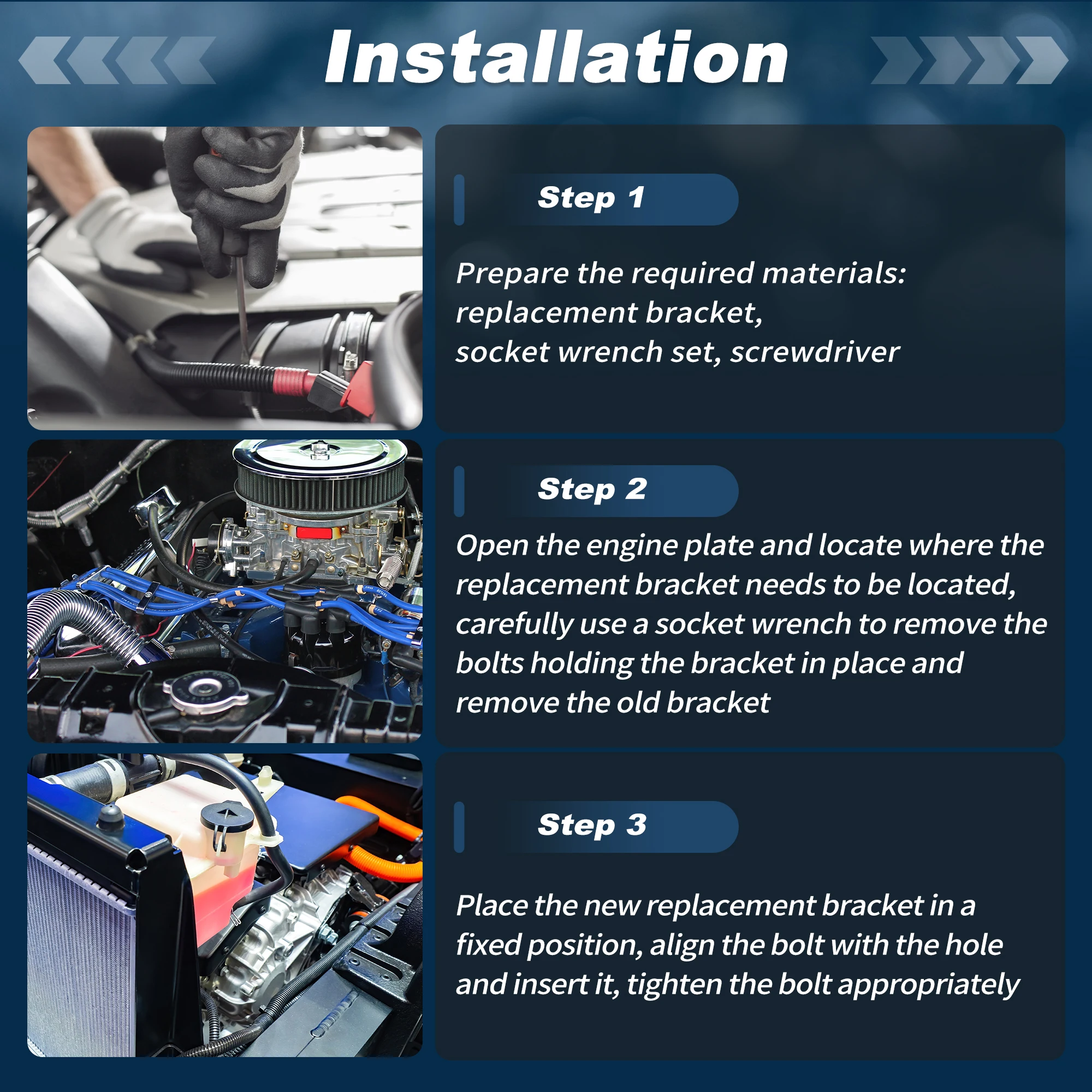 Installation

Step 1

Prepare the required materials:
replacement bracket,
socket wrench set, screwdriver

Step 2

Open the engine plate and locate where the replacement bracket needs to be located, carefully use a socket wrench to remove the bolts holding the bracket in place and remove the old bracket

Step 3

Place the new replacement bracket in a fixed position, align the bolt with the hole and insert it, tighten the bolt appropriately