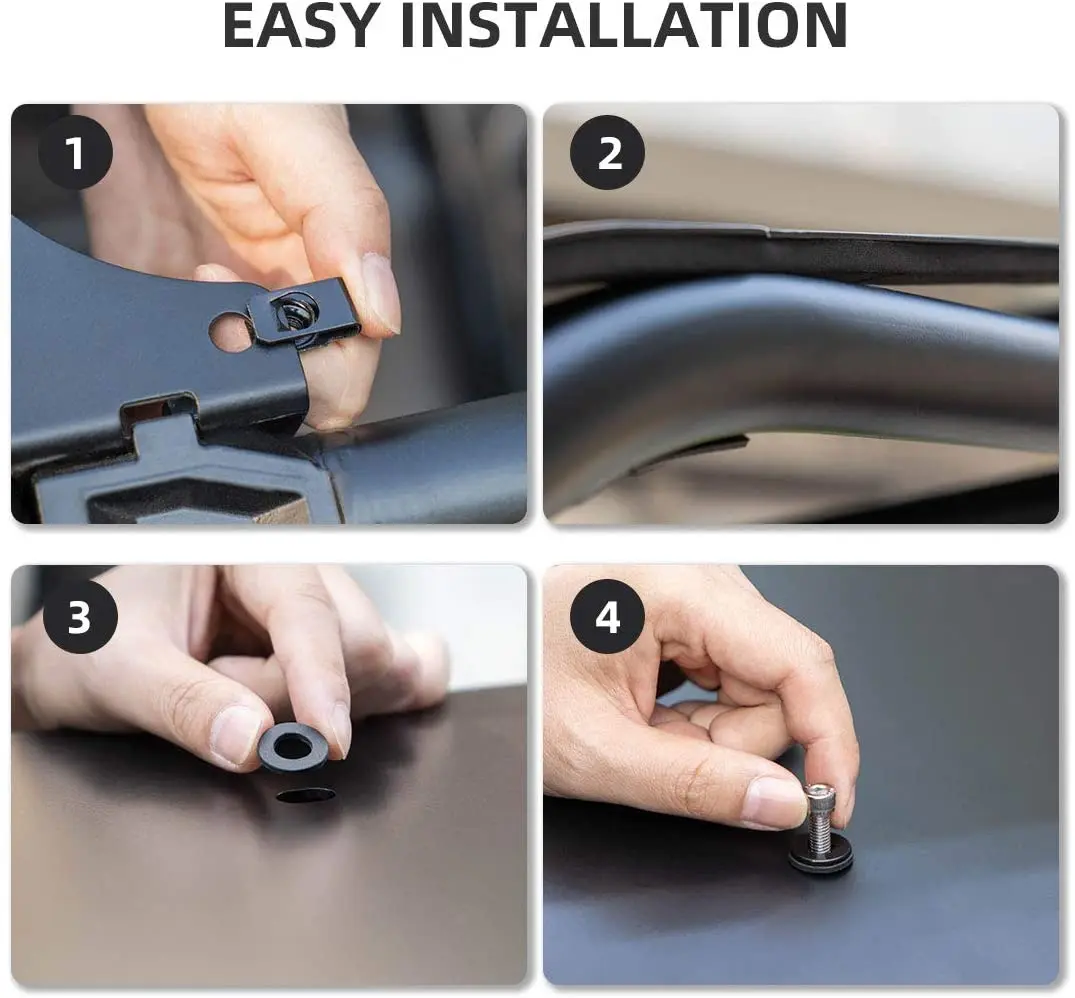 EASY INSTALLATION

1

2

3

4