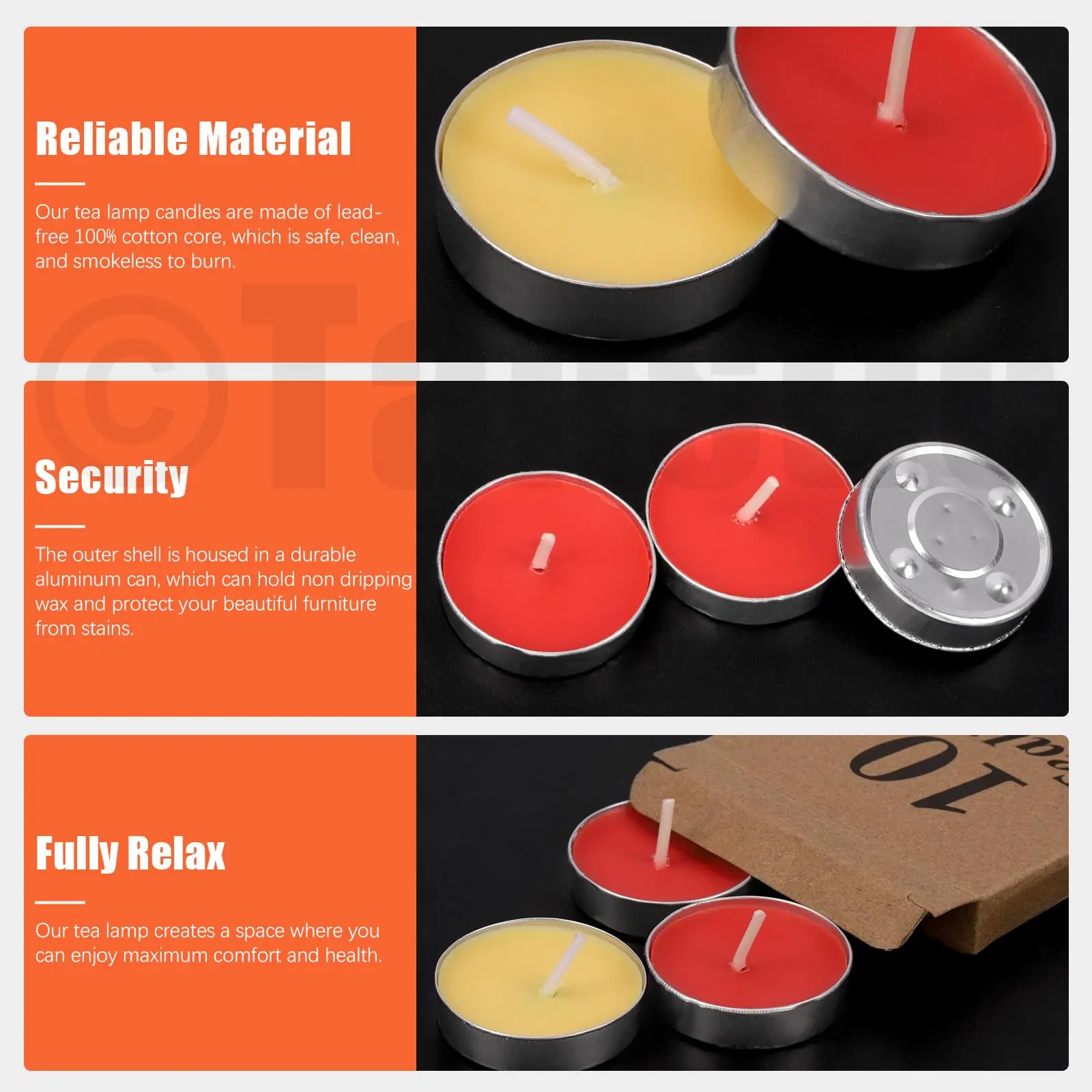 Reliable Material

Our tea lamp candles are made of lead-free 100% cotton core, which is safe, clean, and smokeless to burn.

Security

The outer shell is housed in a durable aluminum can, which can hold non dripping wax and protect your beautiful furniture from stains.

Fully Relax

Our tea lamp creates a space where you can enjoy maximum comfort and health.

10