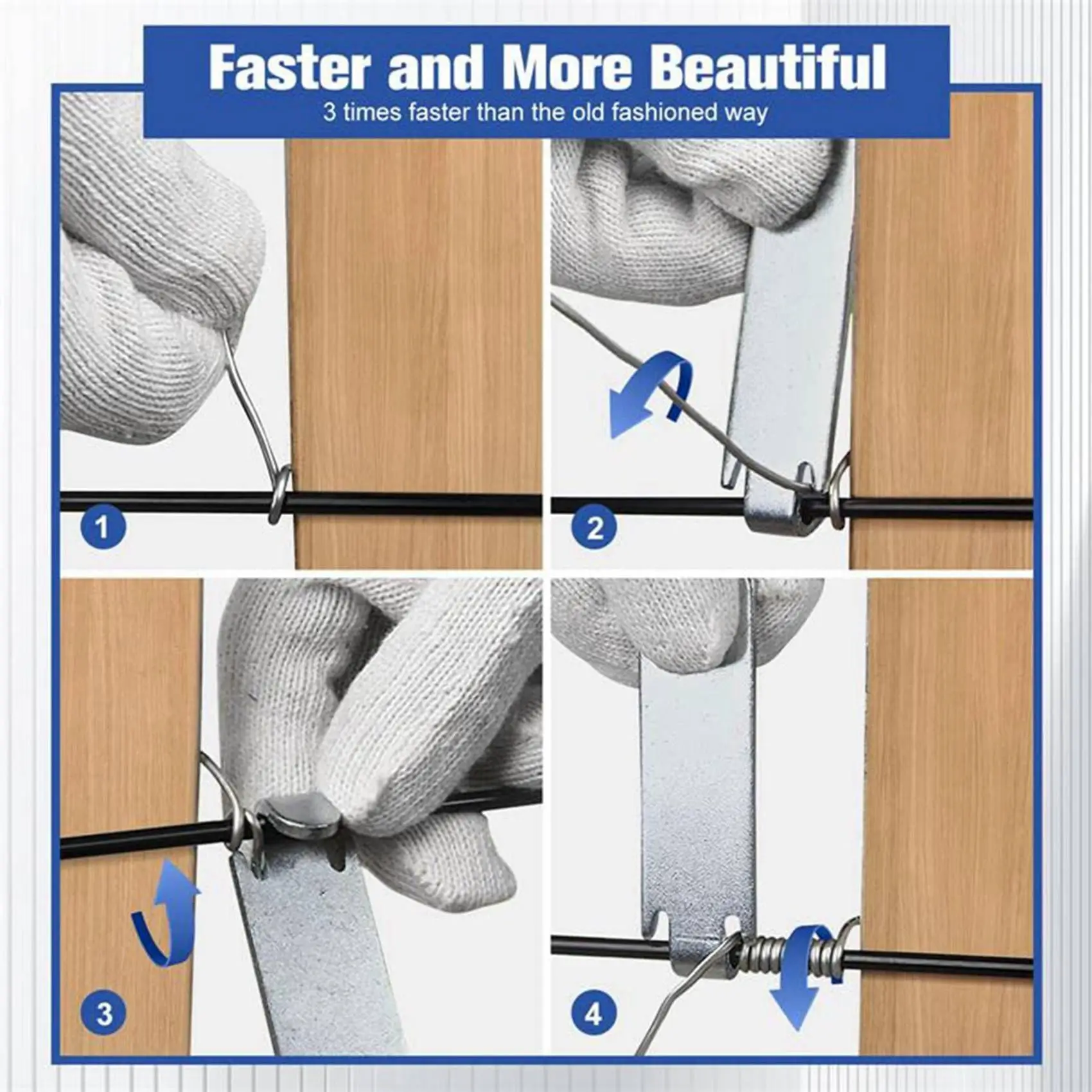 Faster and More Beautiful
3 times faster than the old fashioned way

1

2

3

4