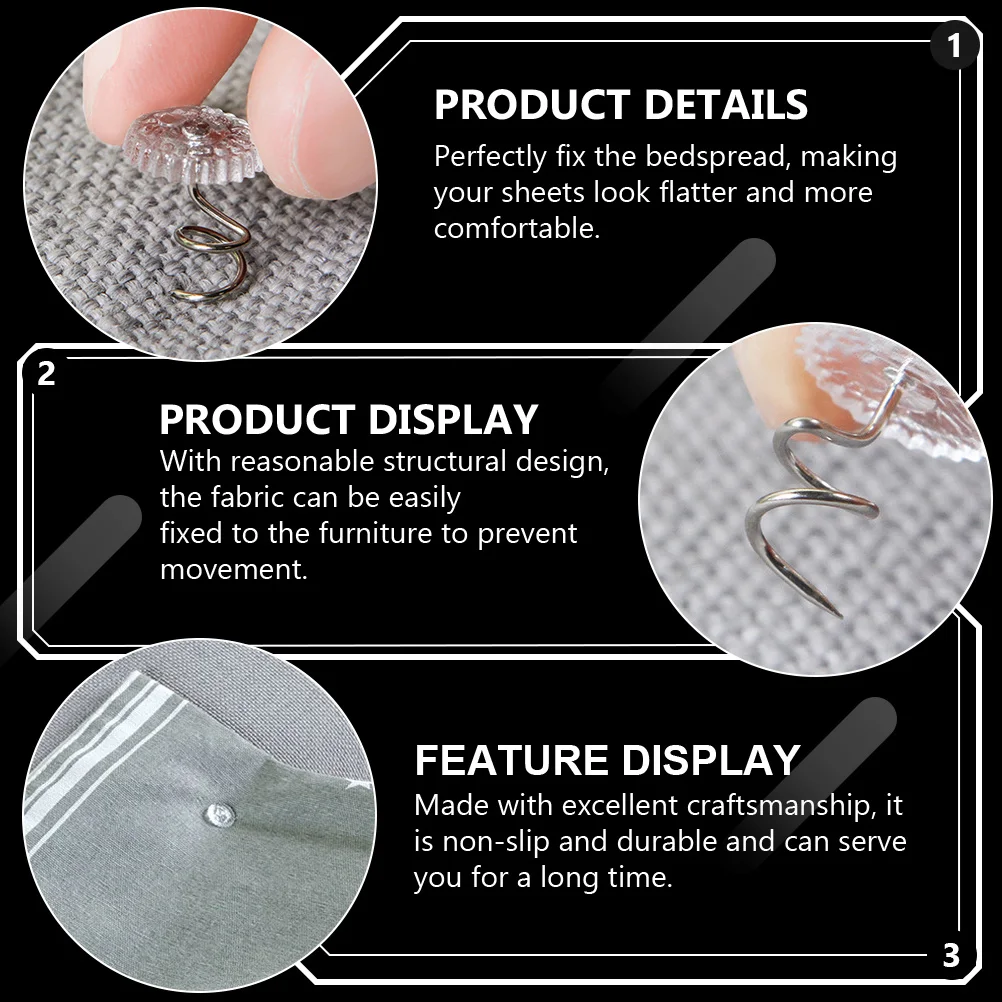 1

PRODUCT DETAILS
Perfectly fix the bedspread, making your sheets look flatter and more comfortable.

2

PRODUCT DISPLAY
With reasonable structural design, the fabric can be easily fixed to the furniture to prevent movement.

FEATURE DISPLAY
Made with excellent craftsmanship, it is non-slip and durable and can serve you for a long time.

3