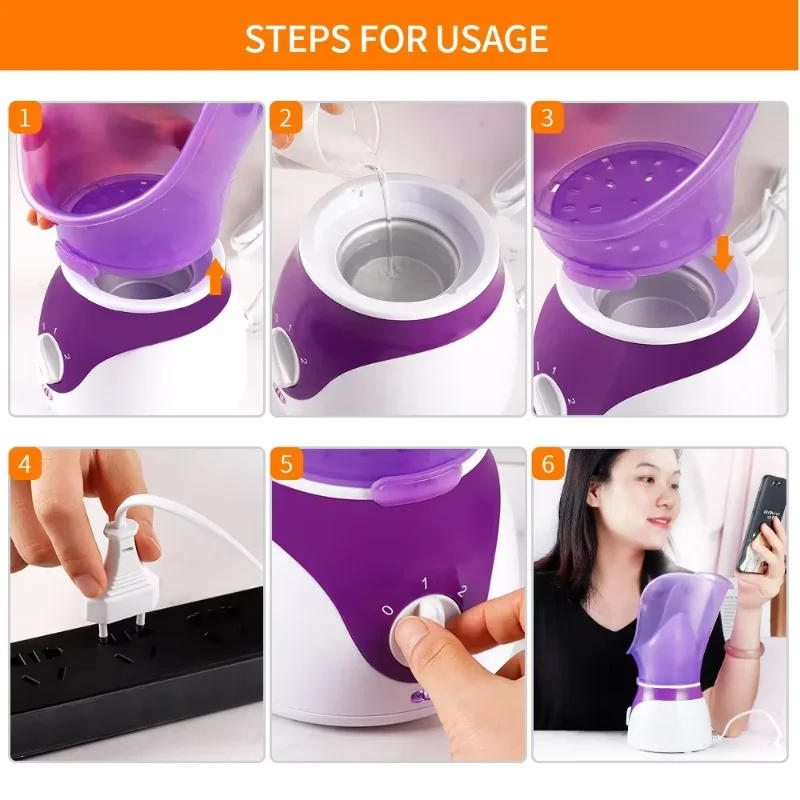 STEPS FOR USAGE

1

2

3

4

5

0 1 2

6