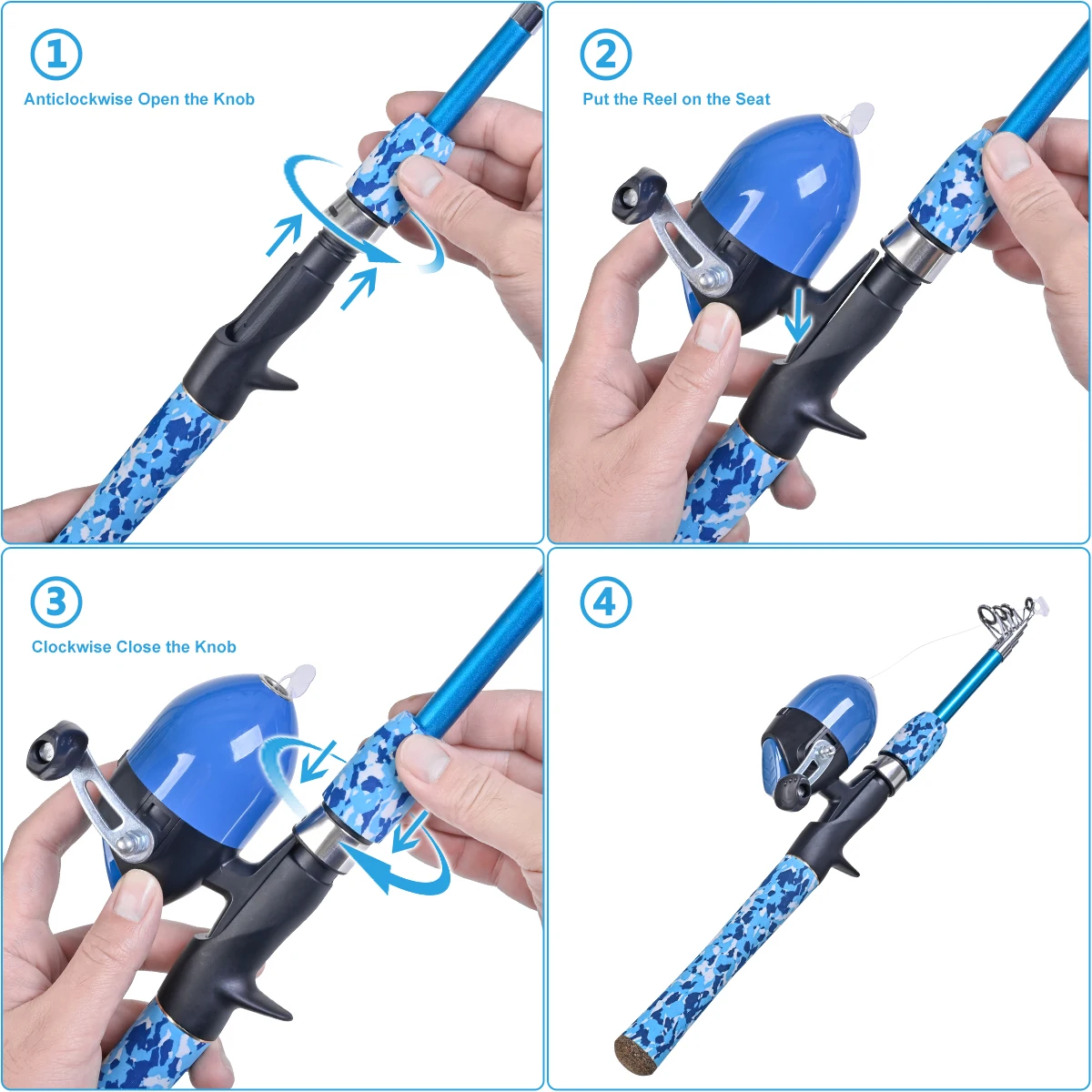 1
Anticlockwise Open the Knob

2
Put the Reel on the Seat

3
Clockwise Close the Knob

4