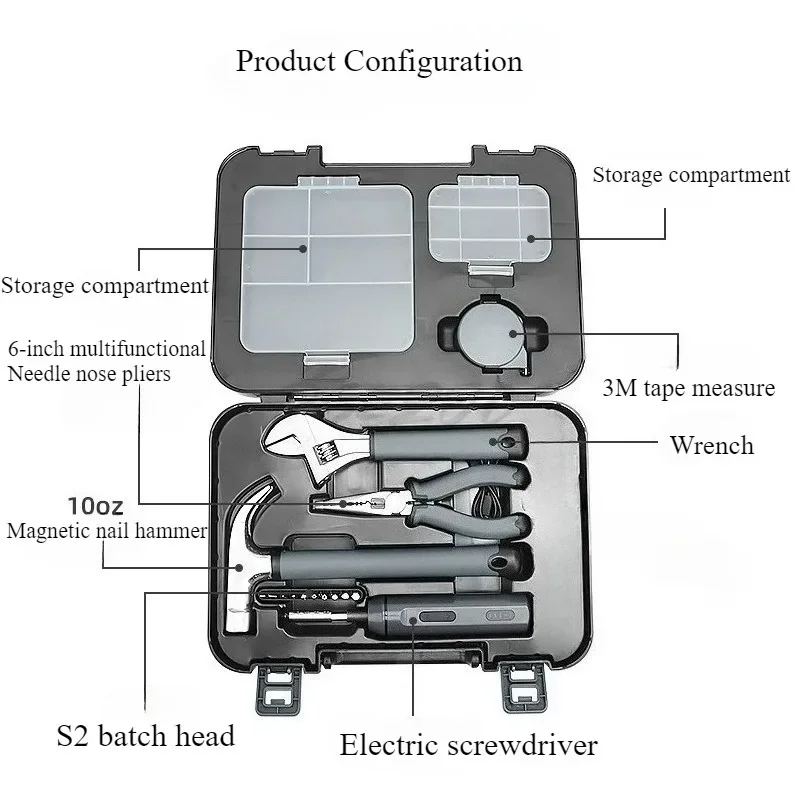 Product Configuration

Storage compartment

Storage compartment

6-inch multifunctional
Needle nose pliers

3M tape measure

Wrench

10oz
Magnetic nail hammer

S2 batch head

Electric screwdriver