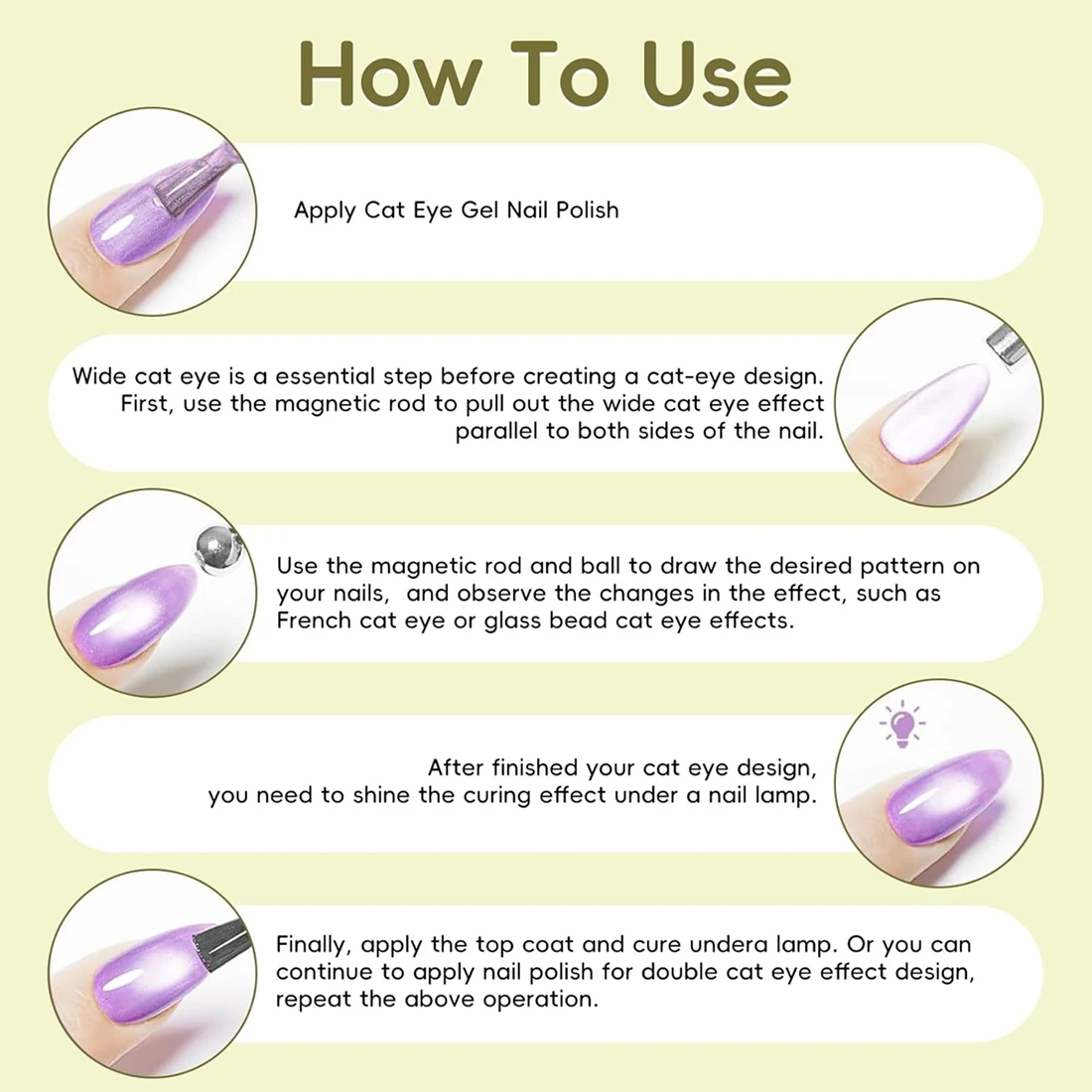 How To Use

Apply Cat Eye Gel Nail Polish

Wide cat eye is a essential step before creating a cat-eye design. First, use the magnetic rod to pull out the wide cat eye effect parallel to both sides of the nail.

Use the magnetic rod and ball to draw the desired pattern on your nails, and observe the changes in the effect, such as French cat eye or glass bead cat eye effects.

After finished your cat eye design, you need to shine the curing effect under a nail lamp.

Finally, apply the top coat and cure undera lamp. Or you can continue to apply nail polish for double cat eye effect design, repeat the above operation.