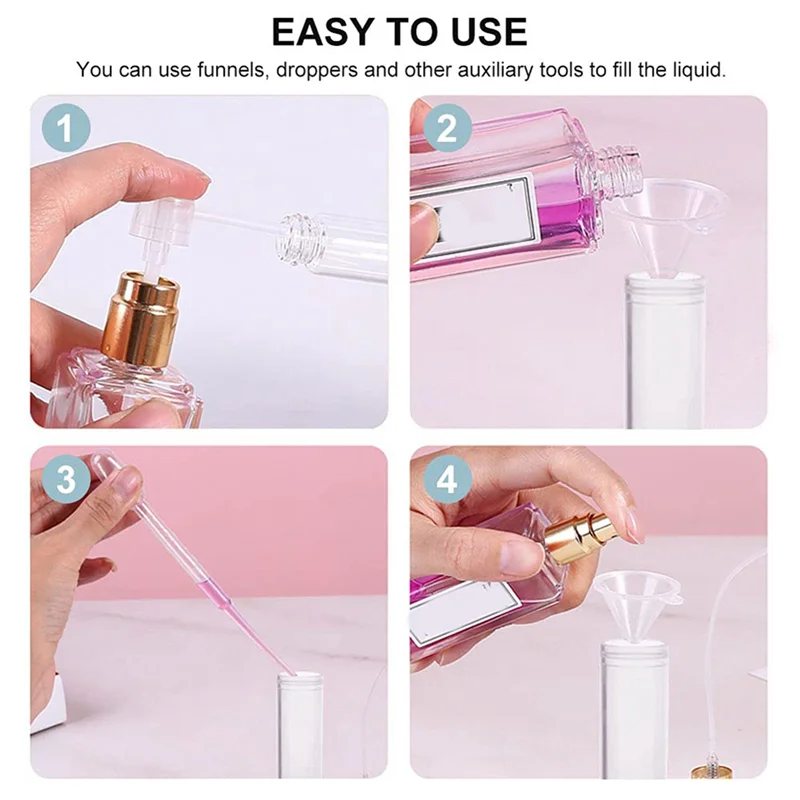 EASY TO USE

You can use funnels, droppers and other auxiliary tools to fill the liquid.

1

2

3

4