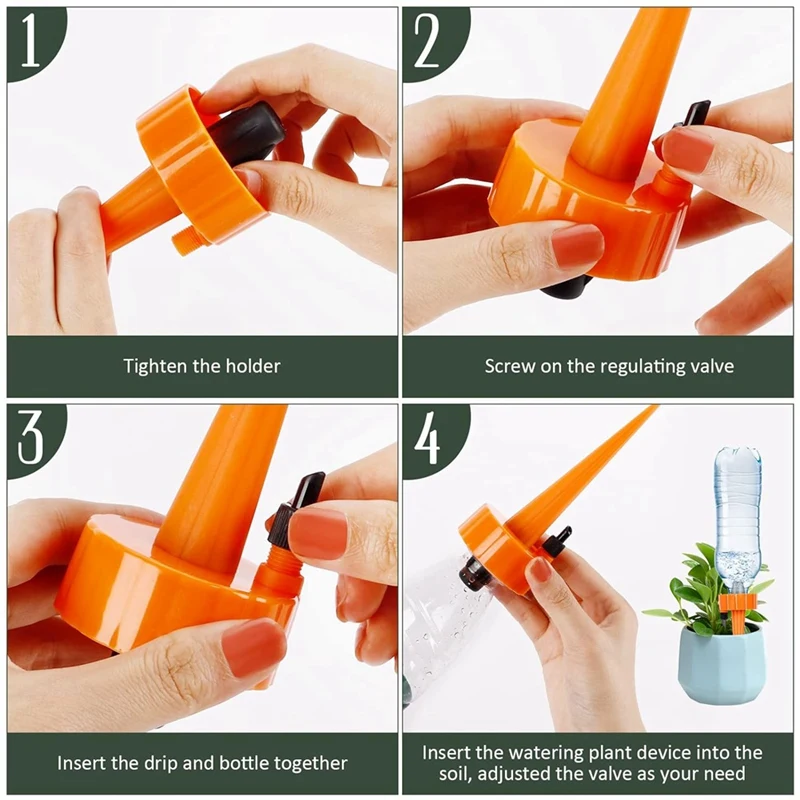 1

Tighten the holder

2

Screw on the regulating valve

3

Insert the drip and bottle together

4

Insert the watering plant device into the soil, adjusted the valve as your need