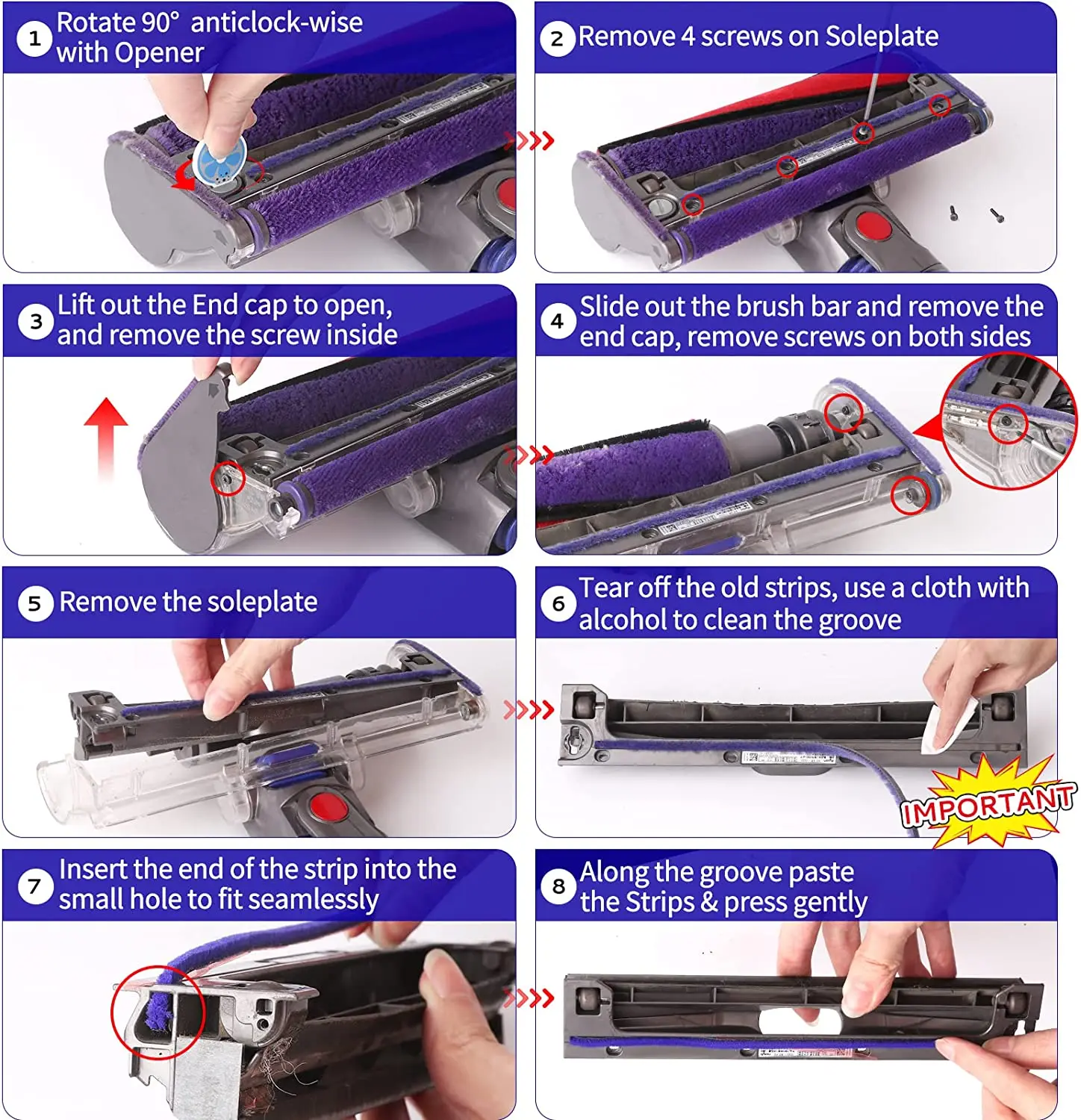 1 Rotate 90° anticlock-wise with Opener

2 Remove 4 screws on Soleplate

3 Lift out the End cap to open, and remove the screw inside

4 Slide out the brush bar and remove the end cap, remove screws on both sides

5 Remove the soleplate

6 Tear off the old strips, use a cloth with alcohol to clean the groove

IMPORTANT

7 Insert the end of the strip into the small hole to fit seamlessly

8 Along the groove paste the Strips & press gently