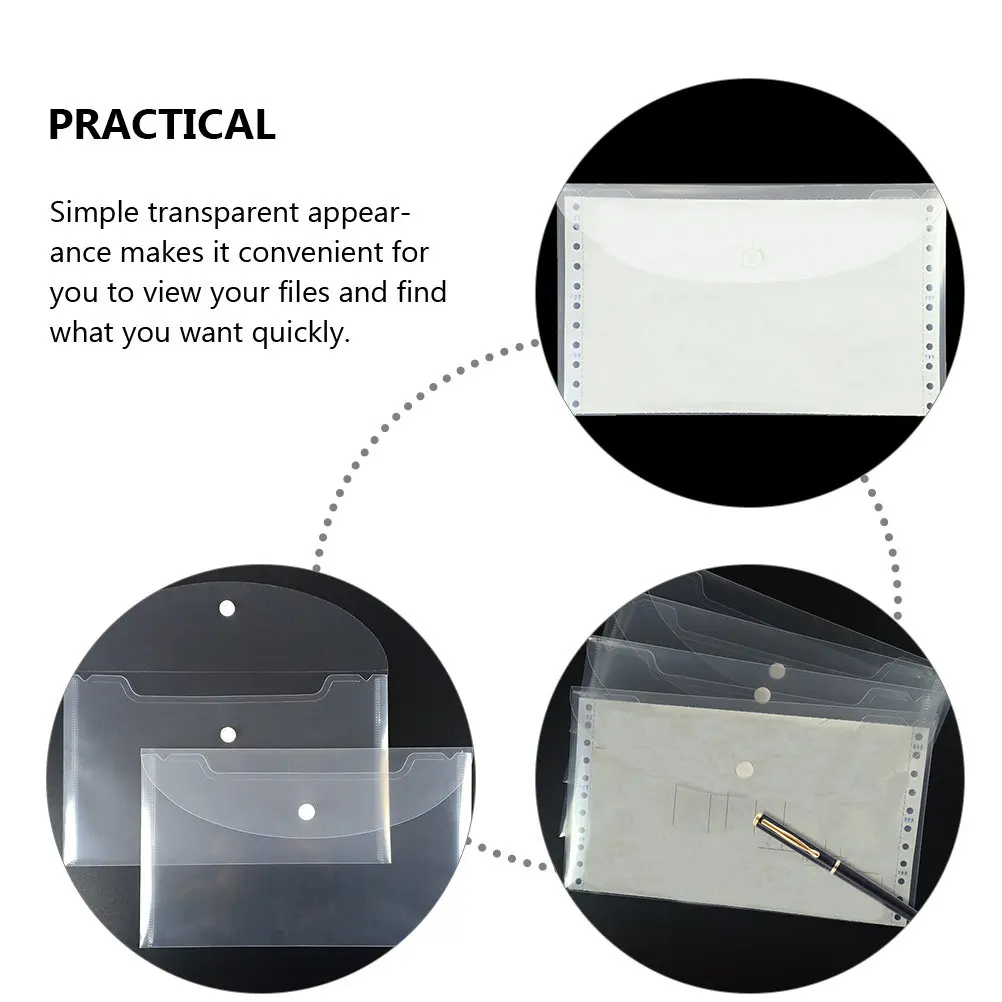 PRACTICAL

Simple transparent appearance makes it convenient for you to view your files and find what you want quickly.