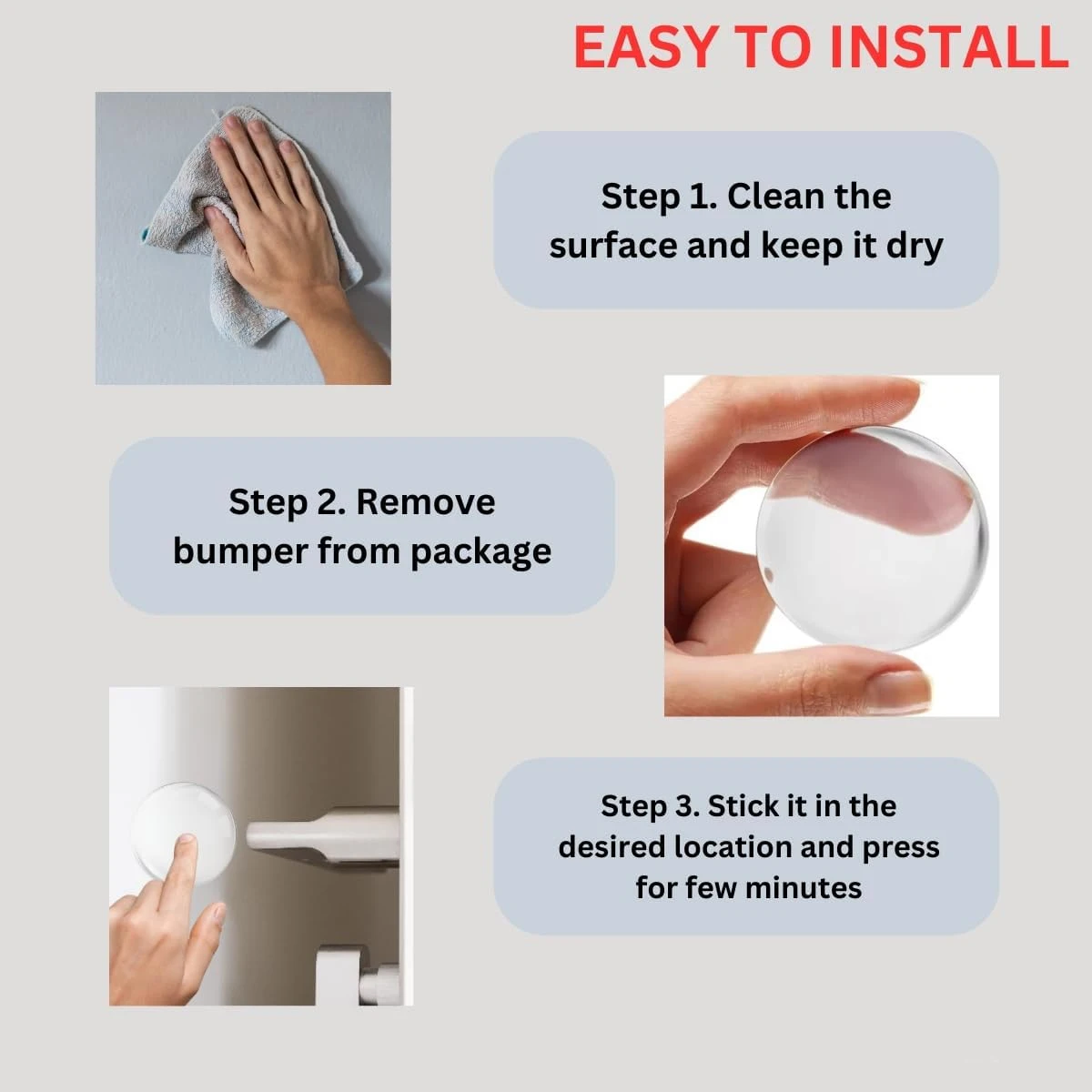 EASY TO INSTALL

Step 1. Clean the surface and keep it dry

Step 2. Remove bumper from package

Step 3. Stick it in the desired location and press for few minutes