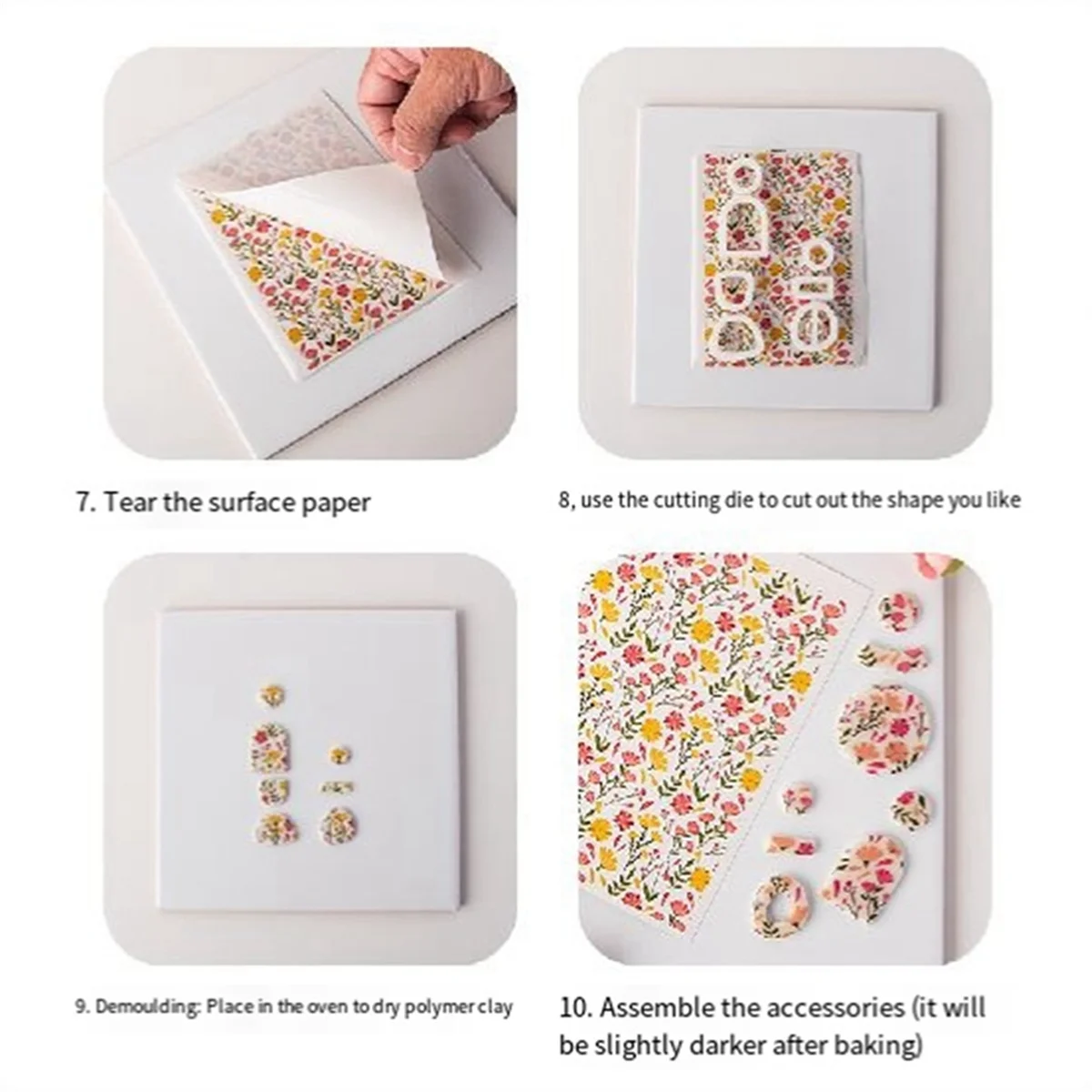 7. Tear the surface paper

8, use the cutting die to cut out the shape you like

9. Demoulding: Place in the oven to dry polymer clay

10. Assemble the accessories (it will be slightly darker after baking)