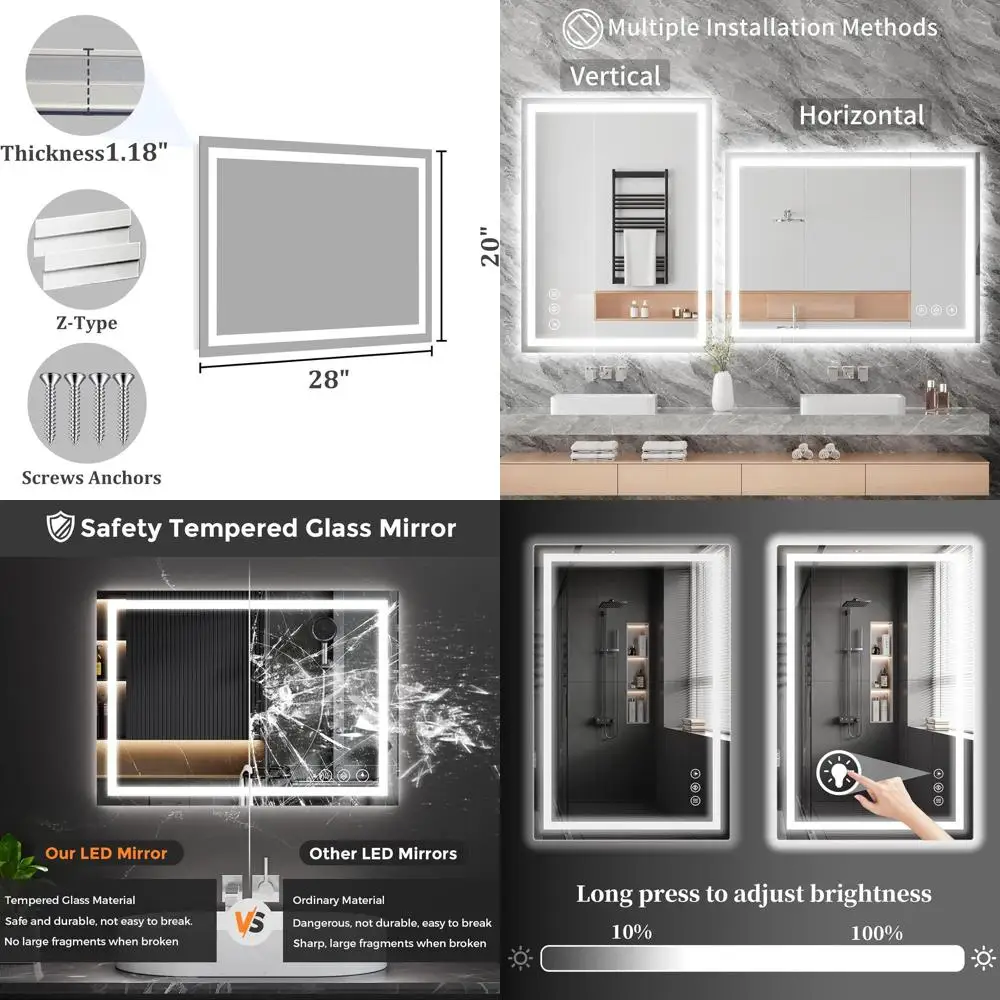 Thickness1.18"

Z-Type

Screws Anchors

20"

28"

Multiple Installation Methods

Vertical

Horizontal

Safety Tempered Glass Mirror

Our LED Mirror

Tempered Glass Material
Safe and durable, not easy to break.
No large fragments when broken

VS

Other LED Mirrors

Ordinary Material
Dangerous, not durable, easy to break
Sharp, large fragments when broken

Long press to adjust brightness

10%

100%