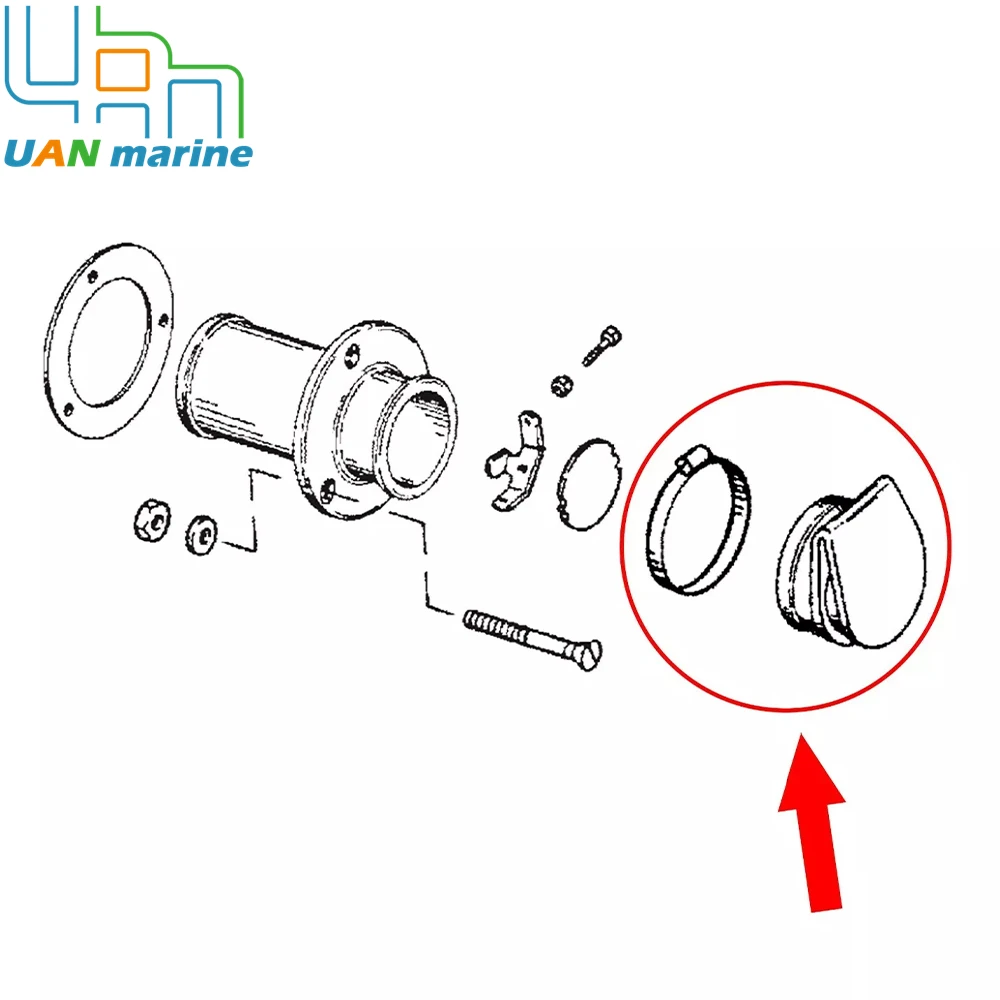 UAN marine