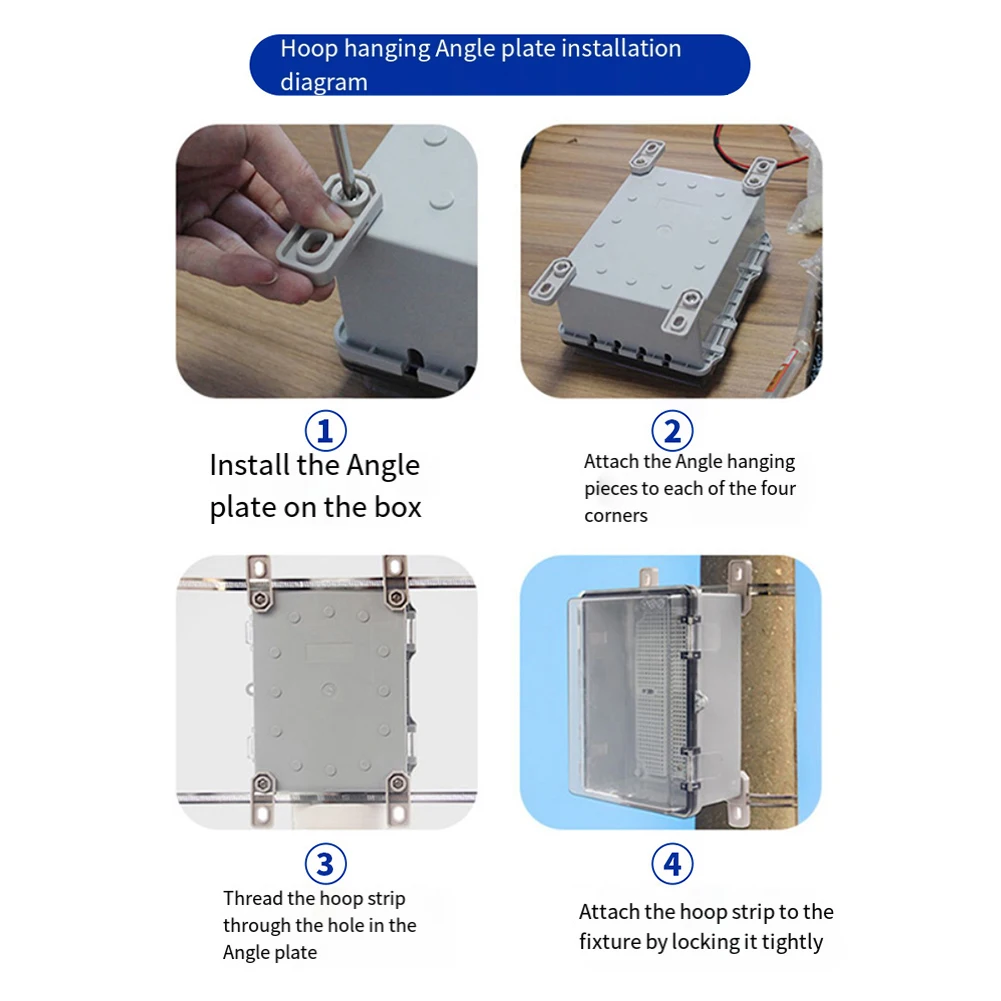 Hoop hanging Angle plate installation diagram

1
Install the Angle plate on the box

2
Attach the Angle hanging pieces to each of the four corners

3
Thread the hoop strip through the hole in the Angle plate

4
Attach the hoop strip to the fixture by locking it tightly