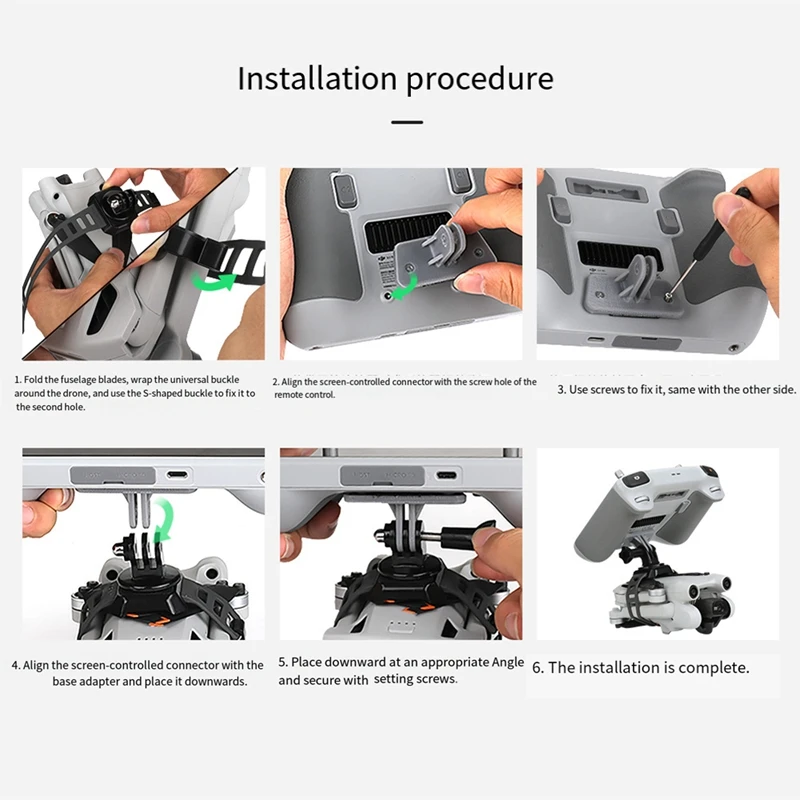 Installation procedure

1. Fold the fuselage blades, wrap the universal buckle around the drone, and use the S-shaped buckle to fix it to the second hole.

2. Align the screen-controlled connector with the screw hole of the remote control.

3. Use screws to fix it, same with the other side.

4. Align the screen-controlled connector with the base adapter and place it downwards.

5. Place downward at an appropriate Angle and secure with setting screws.

6. The installation is complete.