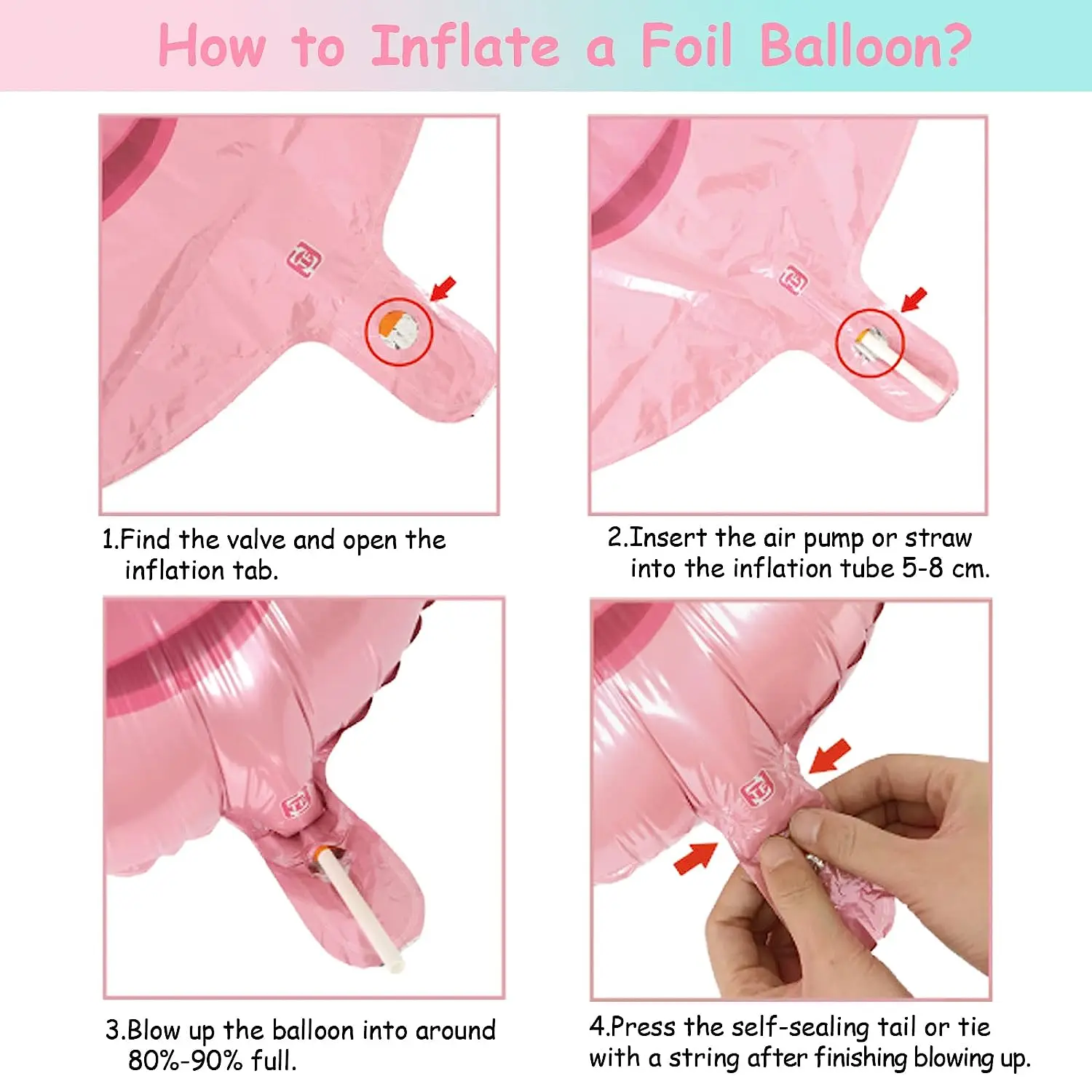 How to Inflate a Foil Balloon?

1.Find the valve and open the inflation tab.

2.Insert the air pump or straw into the inflation tube 5-8 cm.

3.Blow up the balloon into around 80%-90% full.

4.Press the self-sealing tail or tie with a string after finishing blowing up.