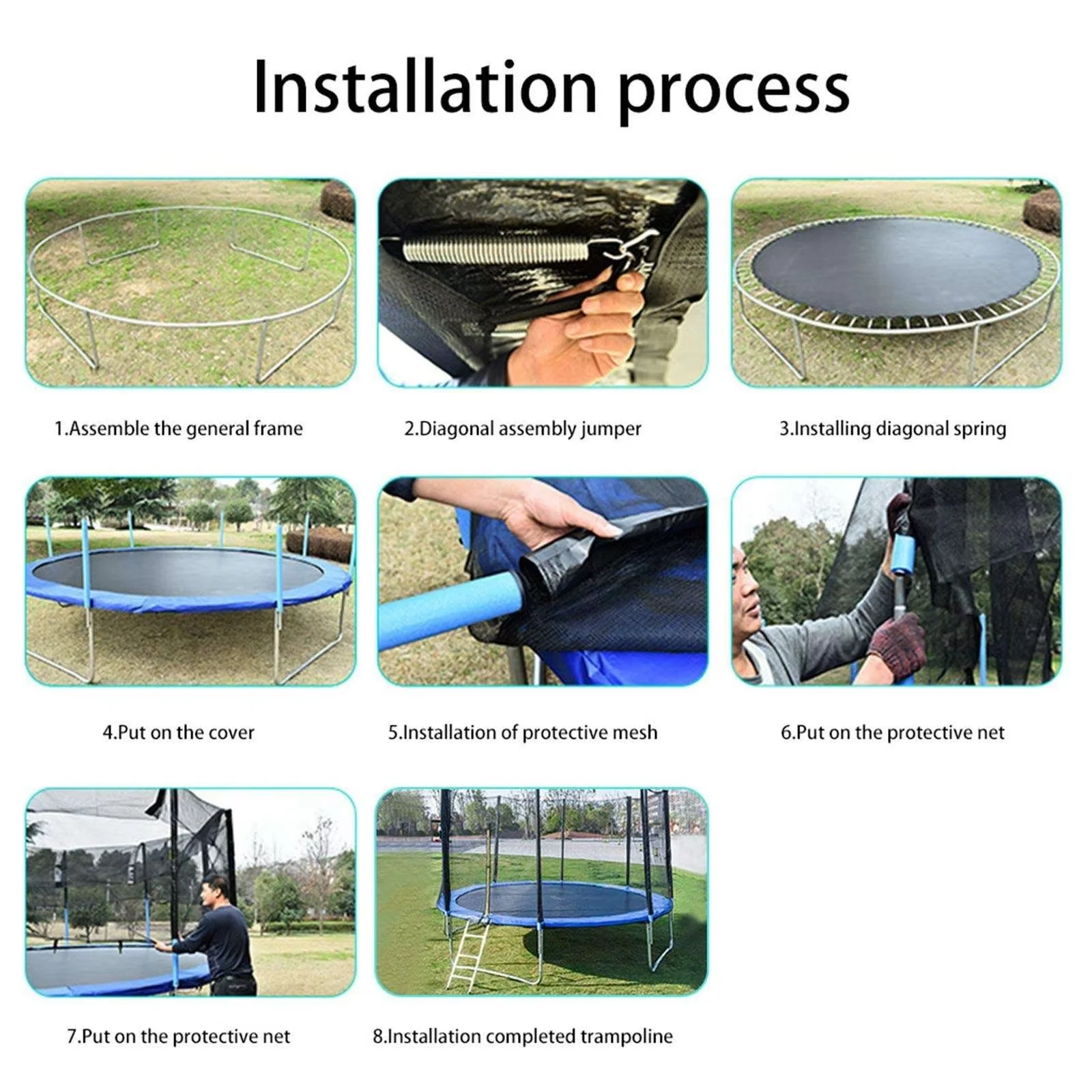 Installation process

1.Assemble the general frame

2.Diagonal assembly jumper

3.Installing diagonal spring

4.Put on the cover

5.Installation of protective mesh

6.Put on the protective net

7.Put on the protective net

8.Installation completed trampoline