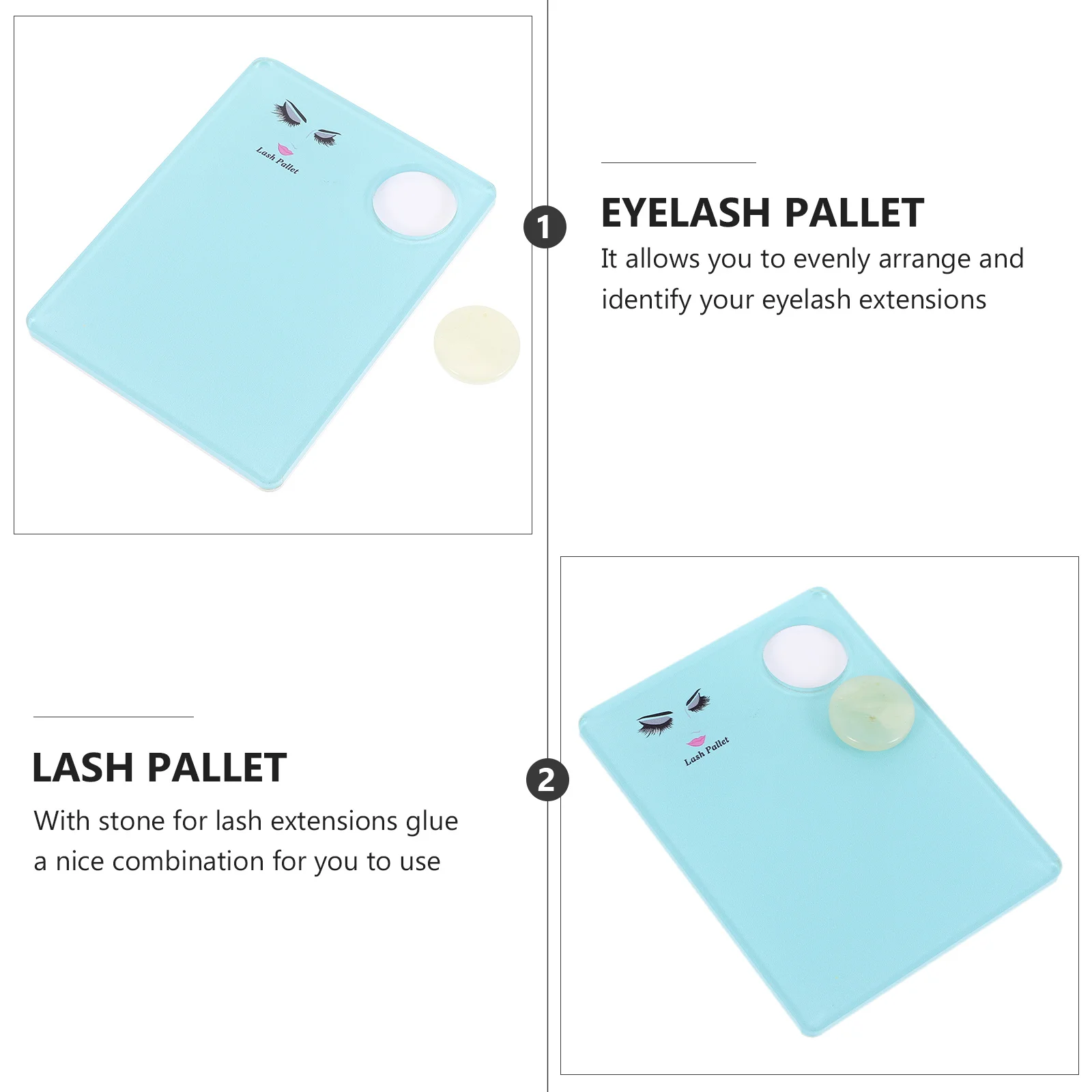 Lash Pallet

1

EYELASH PALLET

It allows you to evenly arrange and identify your eyelash extensions

LASH PALLET

With stone for lash extensions glue a nice combination for you to use

2

Lash Pallet