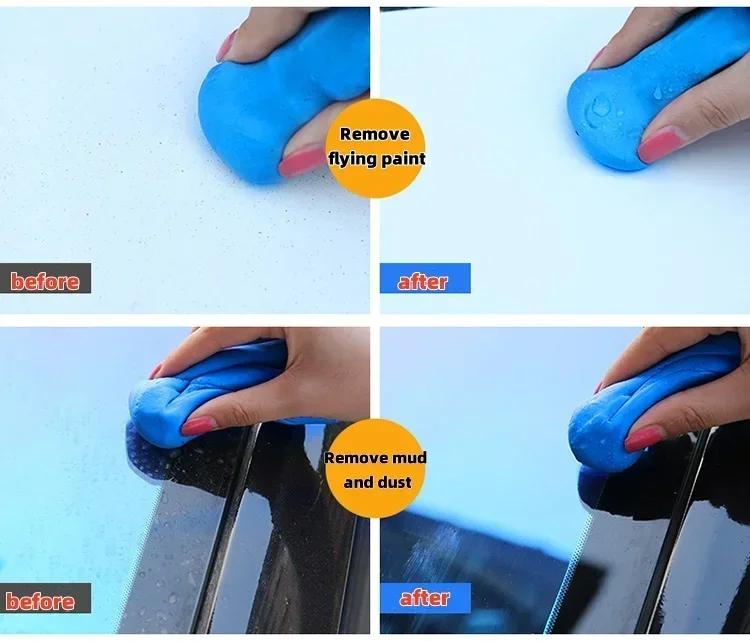 Remove flying paint

before

after

Remove mud and dust

before

after