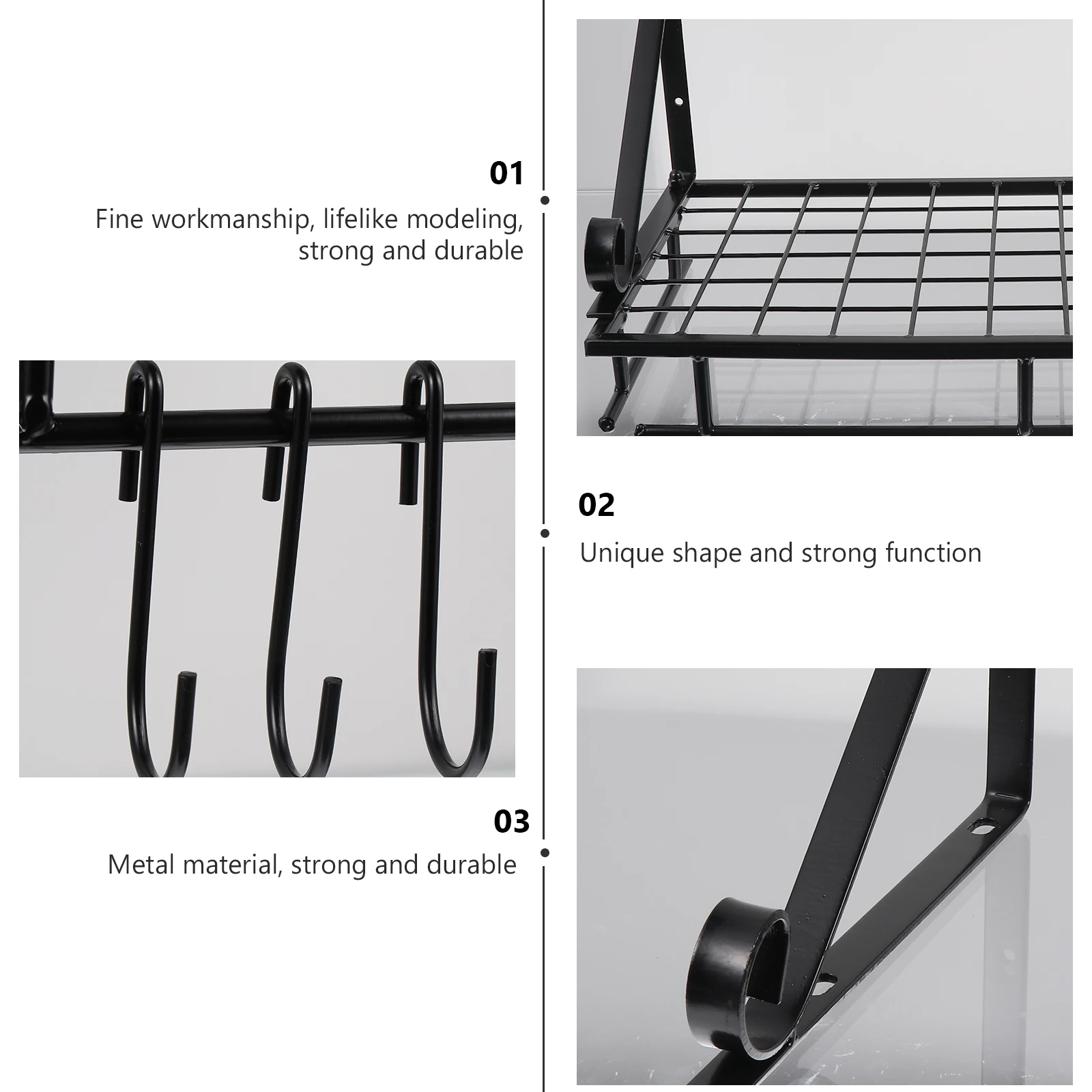 01

Fine workmanship, lifelike modeling, strong and durable

02

Unique shape and strong function

03

Metal material, strong and durable