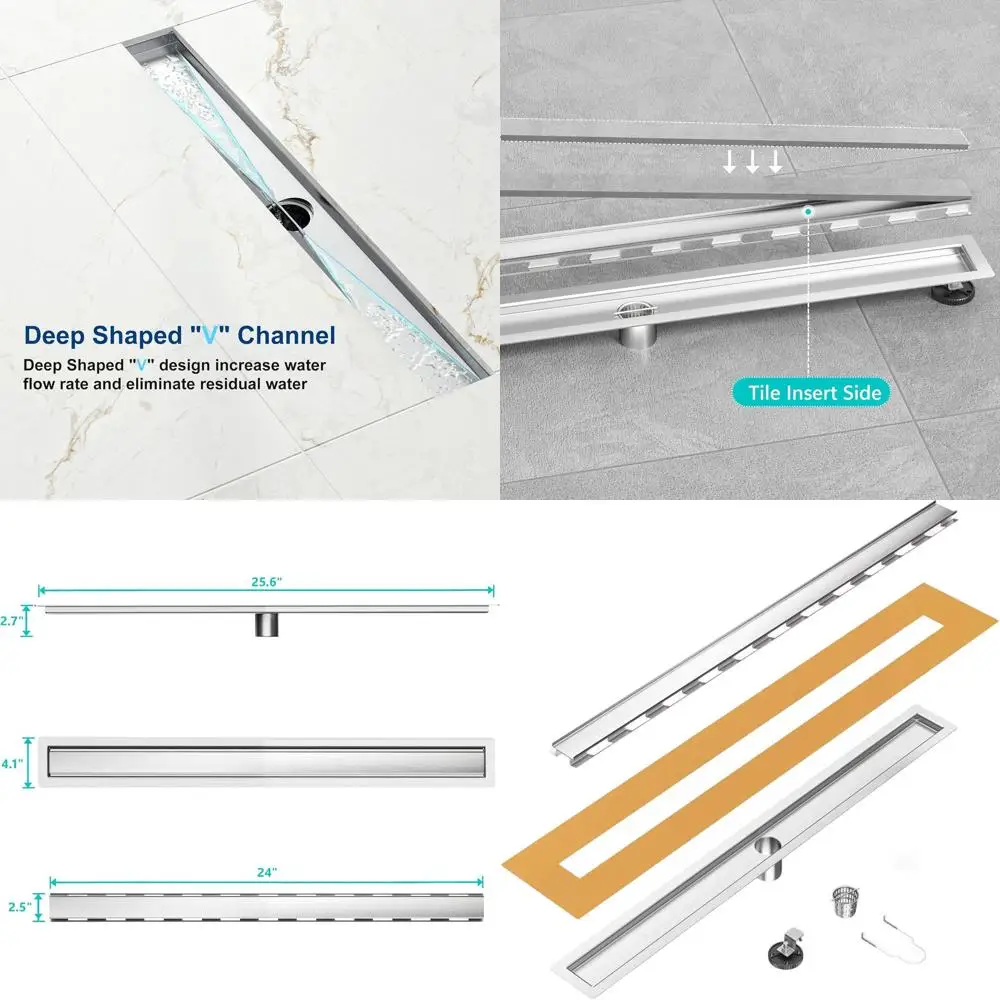 Deep Shaped "V" Channel

Deep Shaped "V" design increase water flow rate and eliminate residual water

Tile Insert Side

25.6"

2.7"

4.1"

24"

2.5"