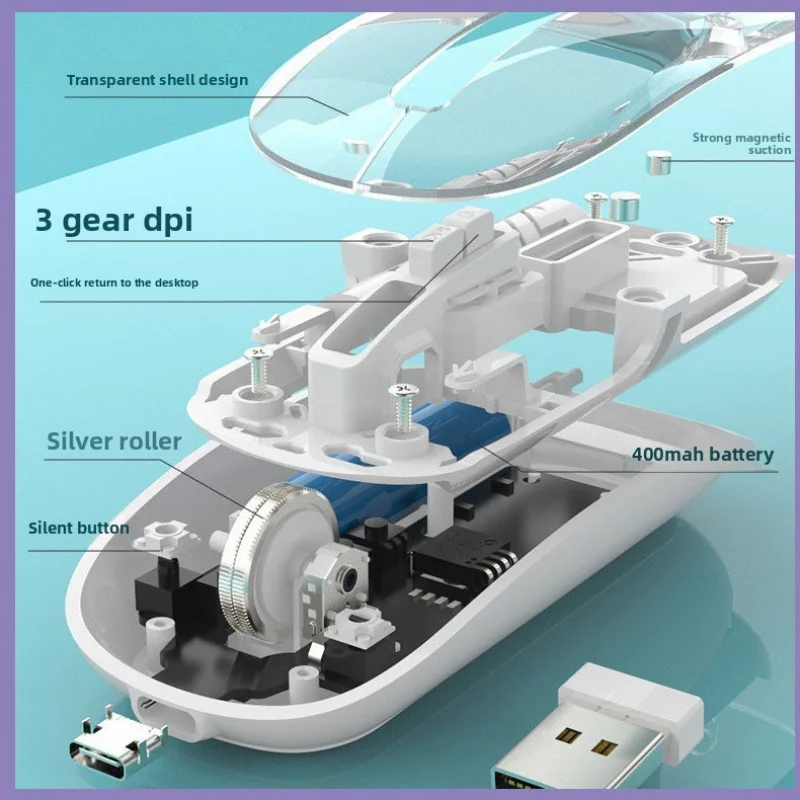 Transparent shell design

Strong magnetic suction

3 gear dpi

One-click return to the desktop

Silver roller

400mah battery

Silent button