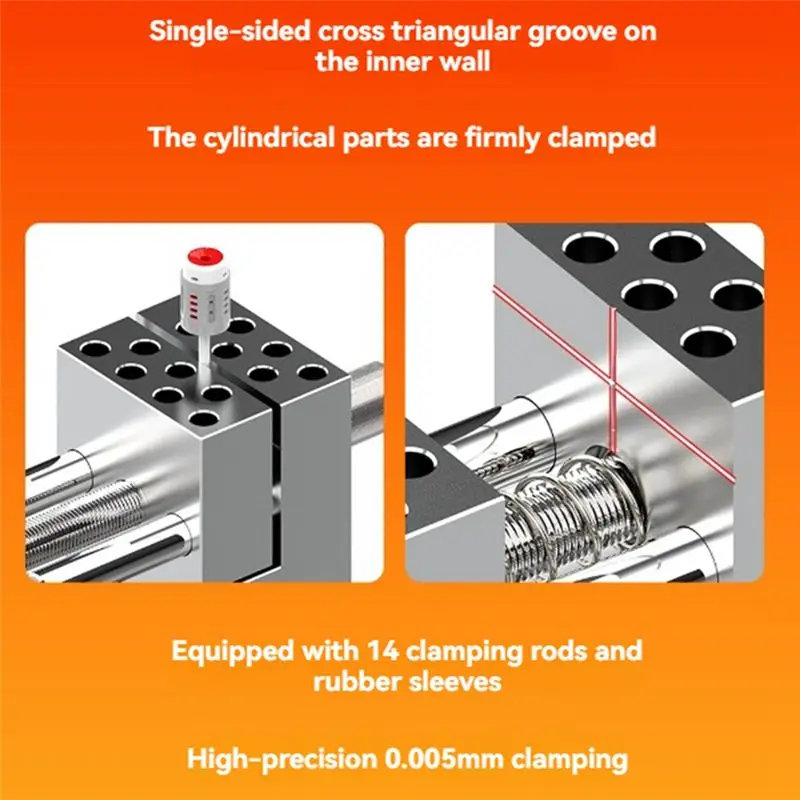 Single-sided cross triangular groove on the inner wall

The cylindrical parts are firmly clamped

Equipped with 14 clamping rods and rubber sleeves

High-precision 0.005mm clamping