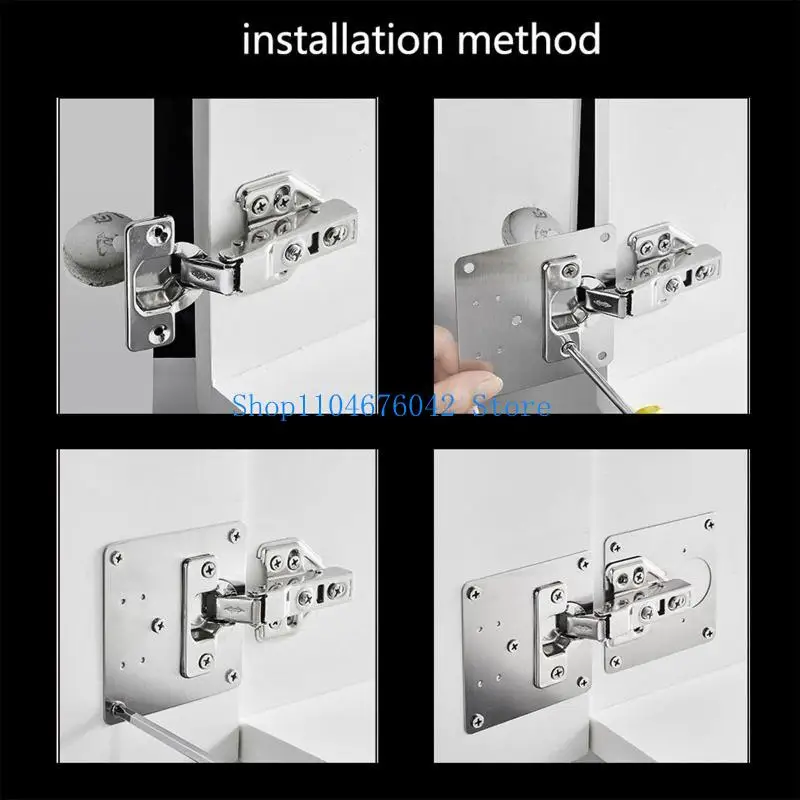 installation method

Shop1104676042 Store