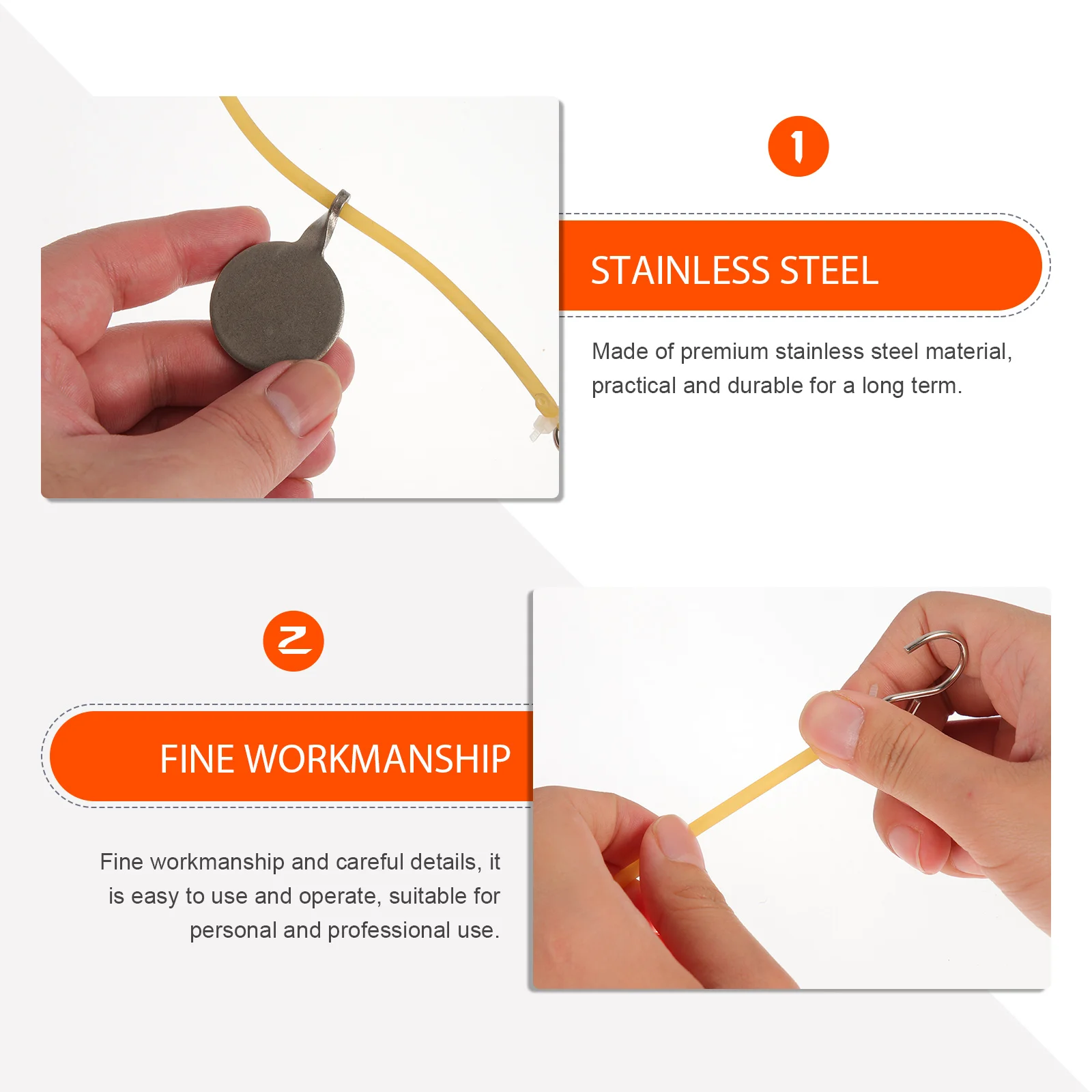 1

STAINLESS STEEL

Made of premium stainless steel material, practical and durable for a long term.

2

FINE WORKMANSHIP

Fine workmanship and careful details, it is easy to use and operate, suitable for personal and professional use.