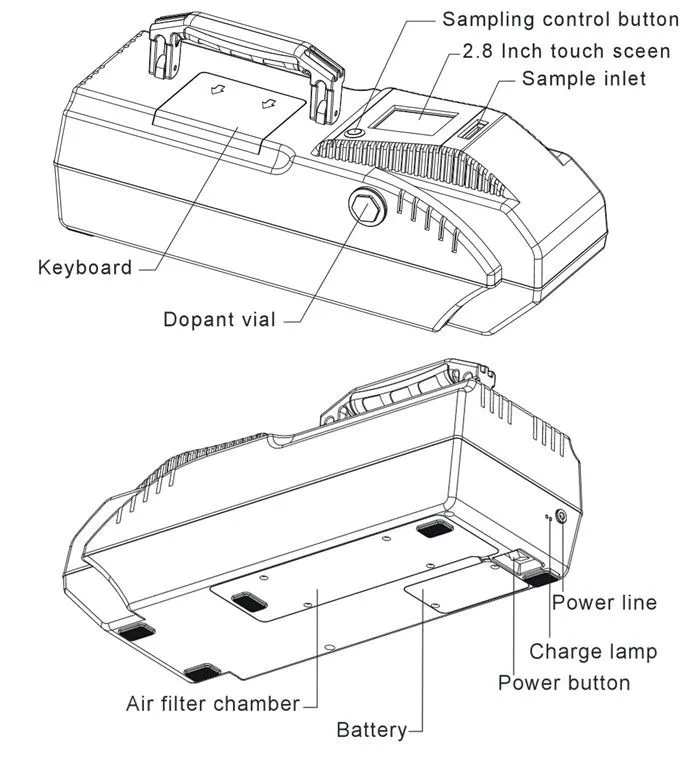 Sampling control button
2.8 Inch touch sceen
Sample inlet
Keyboard
Dopant vial
Power line
Charge lamp
Power button
Air filter chamber
Battery