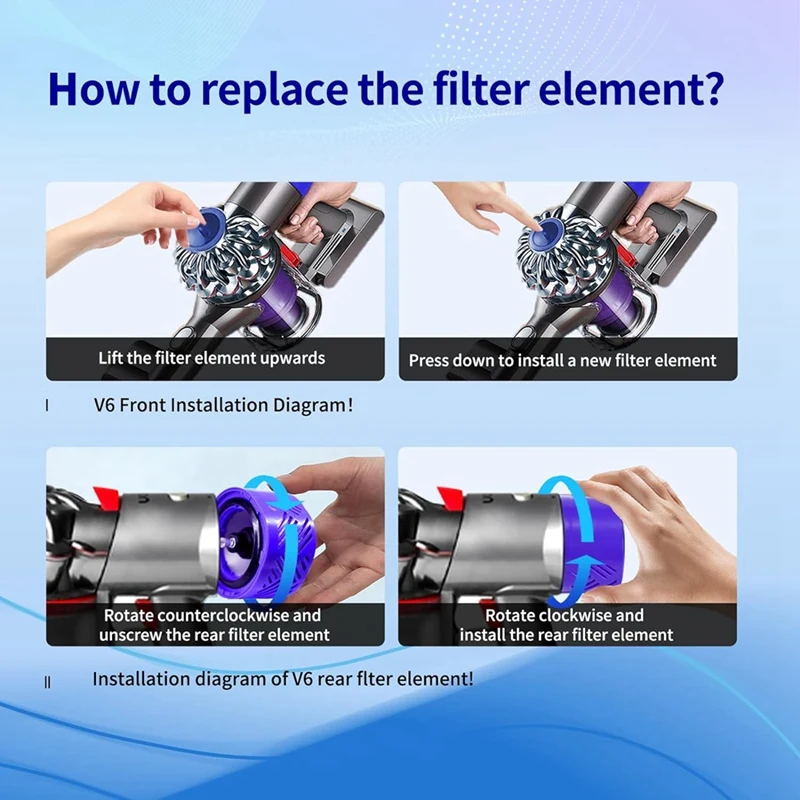 How to replace the filter element?

Lift the filter element upwards

Press down to install a new filter element

I V6 Front Installation Diagram!

Rotate counterclockwise and unscrew the rear filter element

Rotate clockwise and install the rear filter element

II Installation diagram of V6 rear flter element!