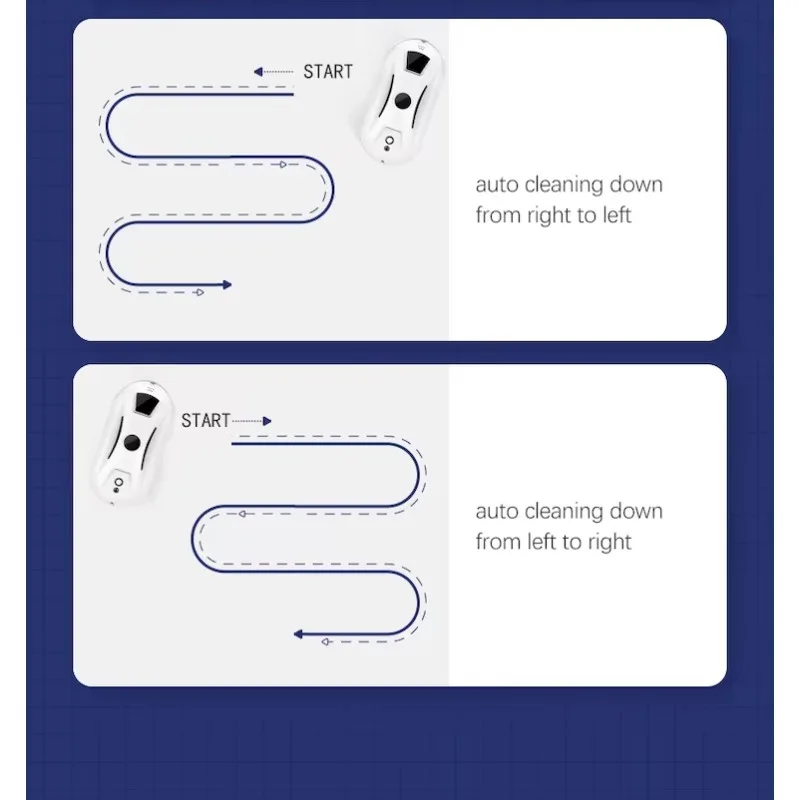 START

auto cleaning down from right to left

START

auto cleaning down from left to right