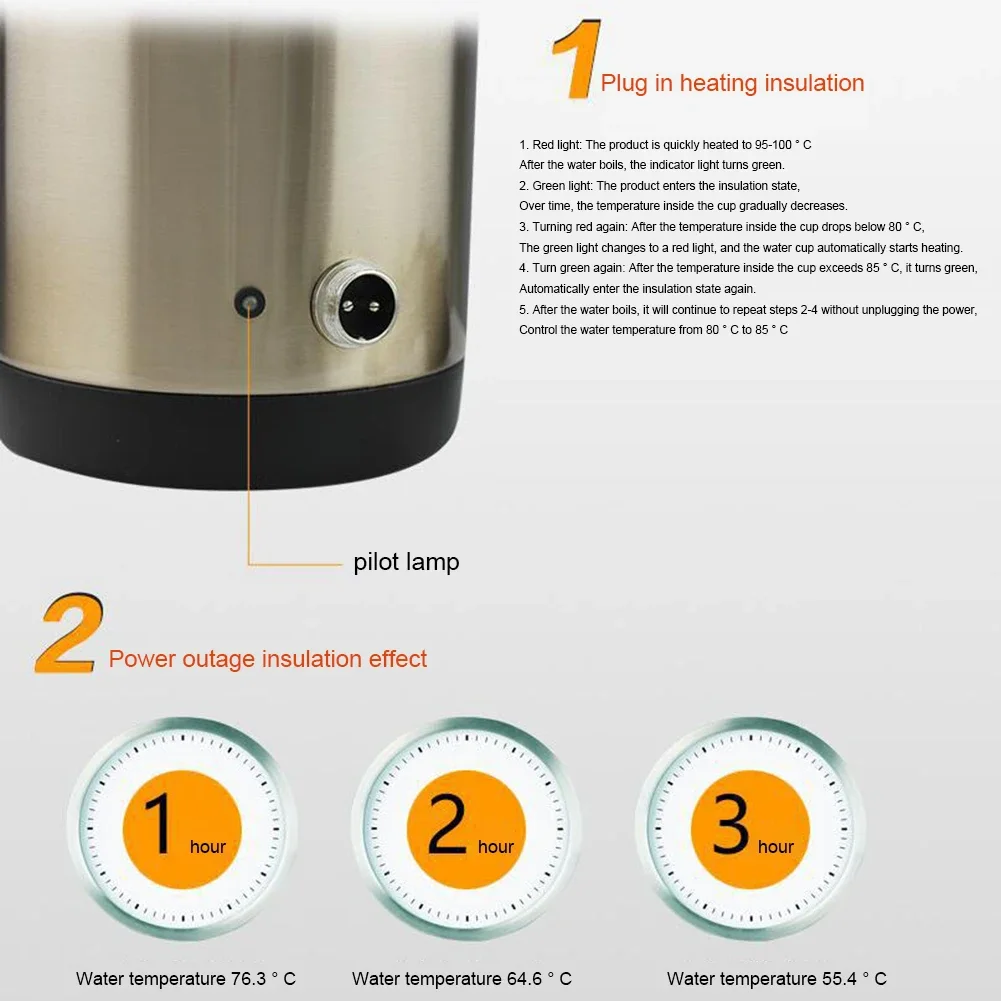 1 Plug in heating insulation

1. Red light: The product is quickly heated to 95-100 ° C
After the water boils, the indicator light turns green.
2. Green light: The product enters the insulation state,
Over time, the temperature inside the cup gradually decreases.
3. Turning red again: After the temperature inside the cup drops below 80 ° C,
The green light changes to a red light, and the water cup automatically starts heating.
4. Turn green again: After the temperature inside the cup exceeds 85 ° C, it turns green,
Automatically enter the insulation state again.
5. After the water boils, it will continue to repeat steps 2-4 without unplugging the power,
Control the water temperature from 80 ° C to 85 ° C

pilot lamp

2 Power outage insulation effect

1 hour

2 hour

3 hour

Water temperature 76.3 ° C

Water temperature 64.6 ° C

Water temperature 55.4 ° C