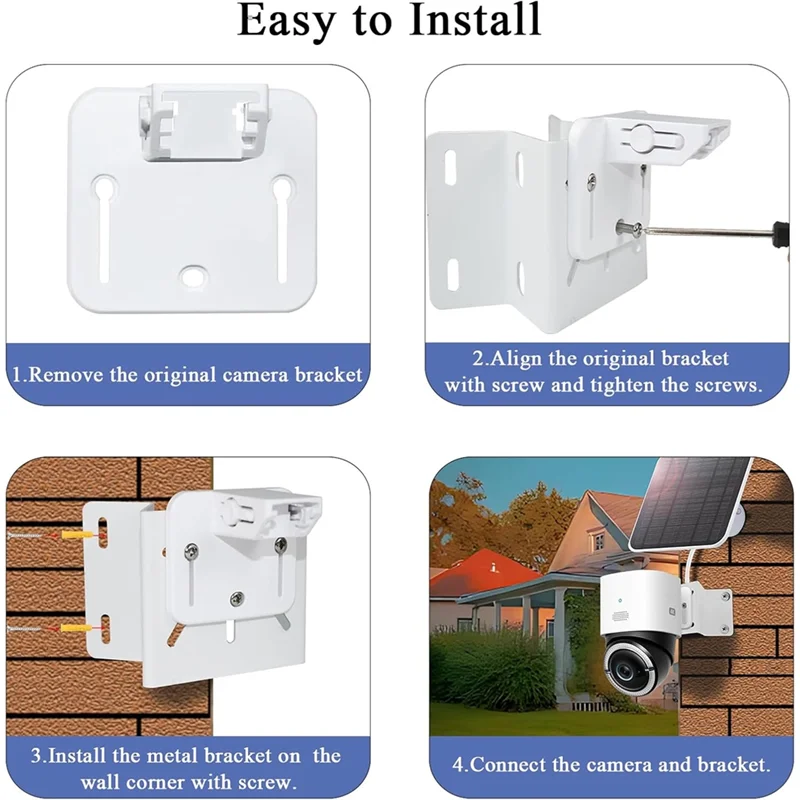 Easy to Install

1.Remove the original camera bracket

2.Align the original bracket with screw and tighten the screws.

3.Install the metal bracket on the wall corner with screw.

4.Connect the camera and bracket.