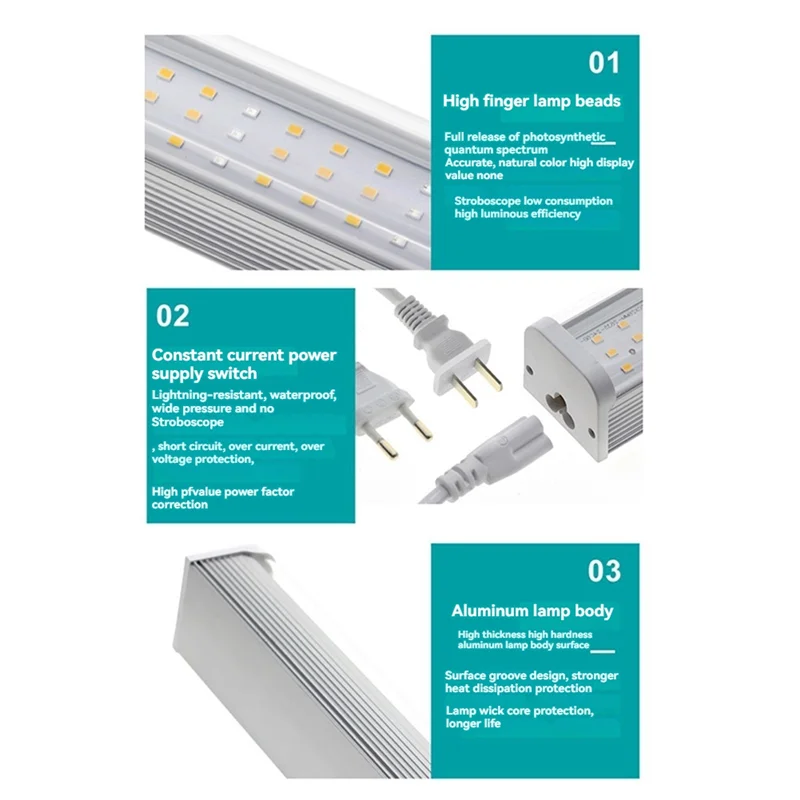 01

High finger lamp beads

Full release of photosynthetic quantum spectrum
Accurate, natural color high display value none

Stroboscope low consumption high luminous efficiency

02

Constant current power supply switch

Lightning-resistant, waterproof, wide pressure and no Stroboscope

, short circuit, over current, over voltage protection,

High pfvalue power factor correction

03

Aluminum lamp body

High thickness high hardness aluminum lamp body surface

Surface groove design, stronger heat dissipation protection

Lamp wick core protection, longer life