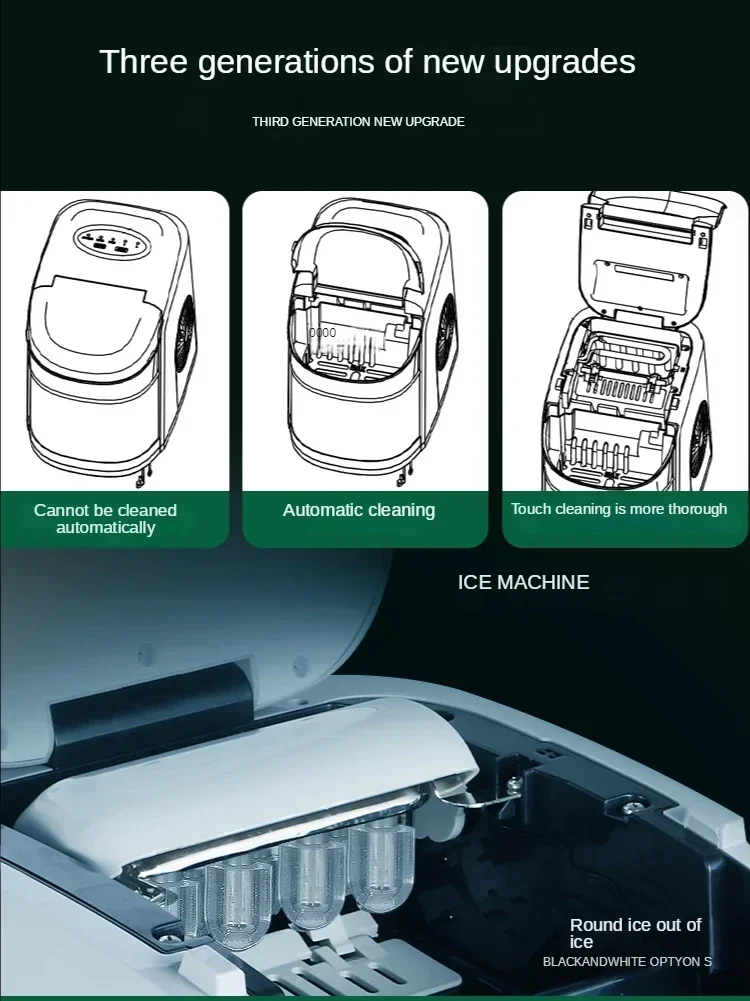 Three generations of new upgrades

THIRD GENERATION NEW UPGRADE

Cannot be cleaned automatically

Automatic cleaning

Touch cleaning is more thorough

ICE MACHINE

Round ice out of ice

BLACKANDWHITE OPTYON S