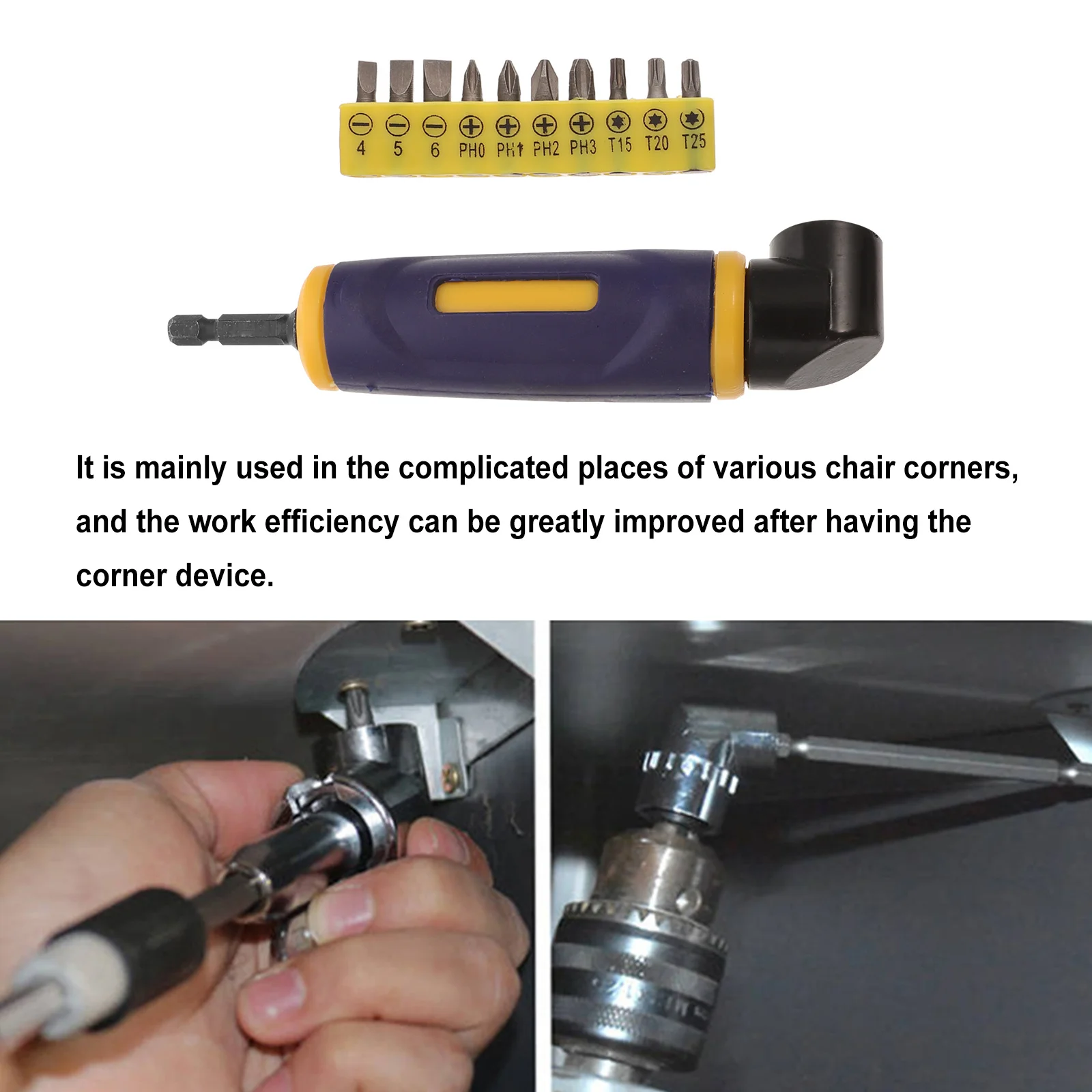 4 5 6 PH0 PH1 PH2 PH3 T15 T20 T25

It is mainly used in the complicated places of various chair corners, and the work efficiency can be greatly improved after having the corner device.