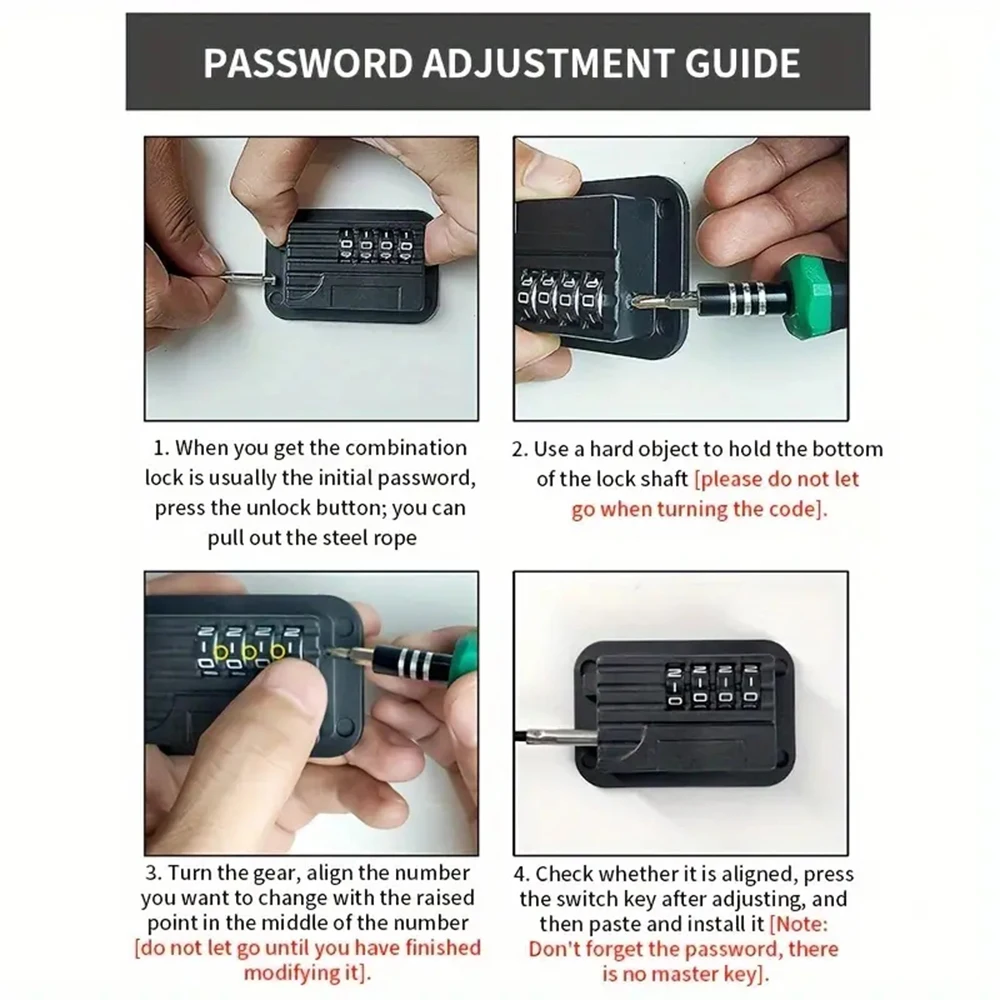 PASSWORD ADJUSTMENT GUIDE

1. When you get the combination lock is usually the initial password, press the unlock button; you can pull out the steel rope

2. Use a hard object to hold the bottom of the lock shaft [please do not let go when turning the code].

3. Turn the gear, align the number you want to change with the raised point in the middle of the number [do not let go until you have finished modifying it].

4. Check whether it is aligned, press the switch key after adjusting, and then paste and install it [Note: Don't forget the password, there is no master key].