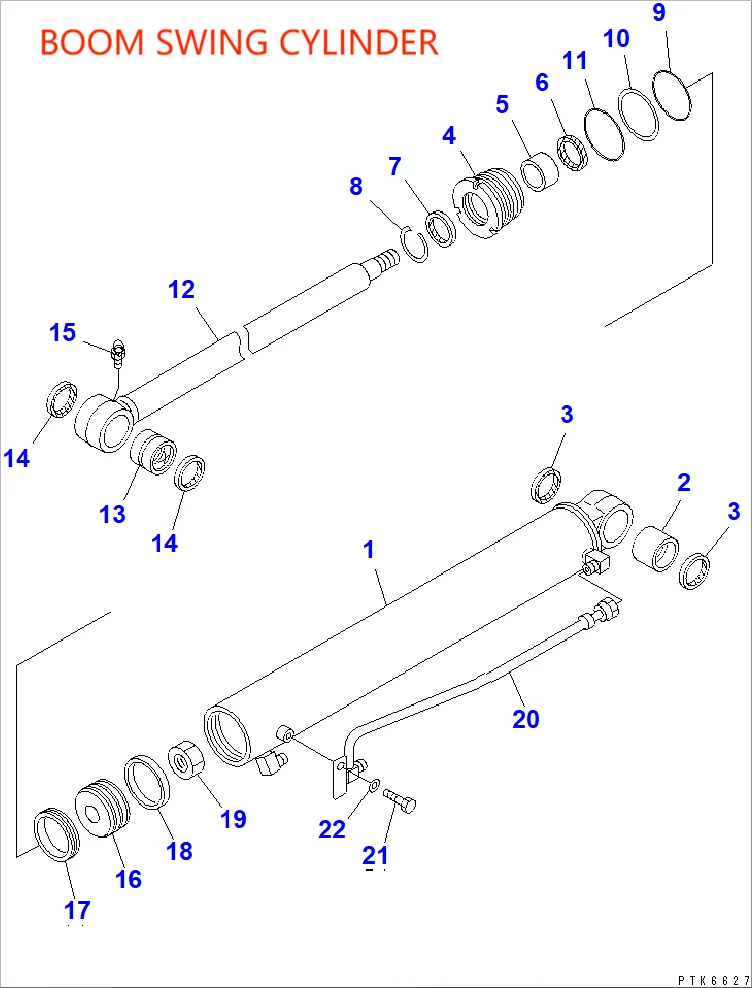 BOOM SWING CYLINDER

9
10
11
6
5
4
7
8
12
15
14
13
14
3
2
3
1
20
19
22
21
18
16
17

PTK6627