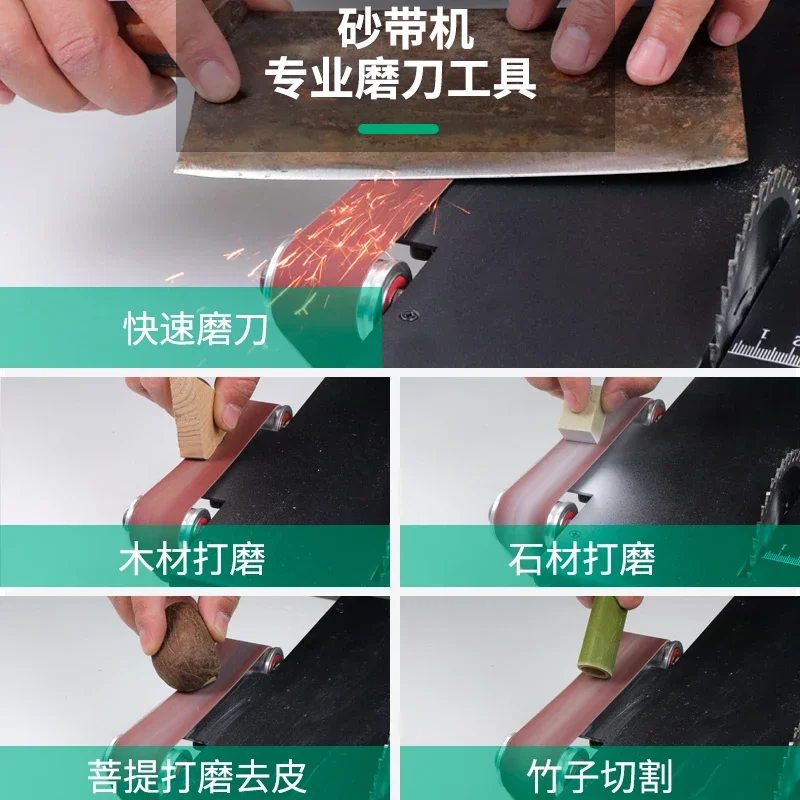 砂带机
专业磨刀工具

快速磨刀

木材打磨

石材打磨

菩提打磨去皮

竹子切割